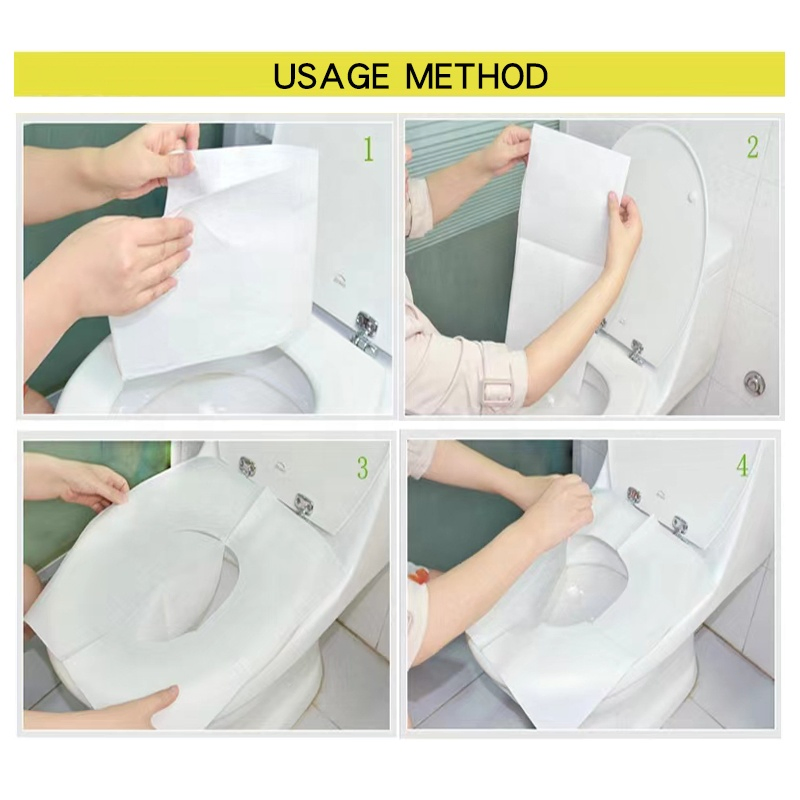 USAGE METHOD

1

2

3

4