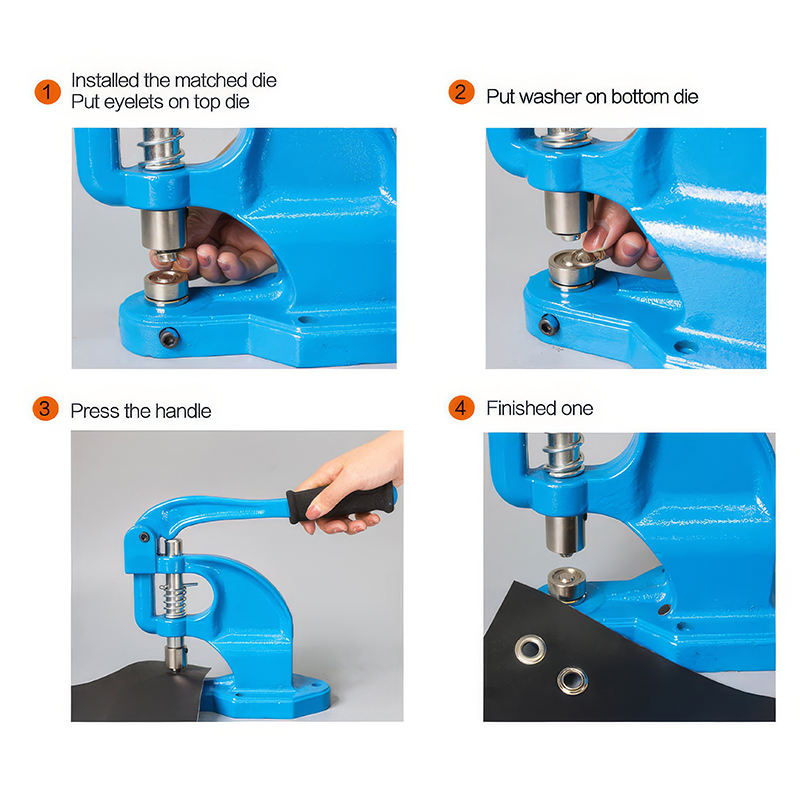 1 Installed the matched die
Put eyelets on top die

2 Put washer on bottom die

3 Press the handle

4 Finished one