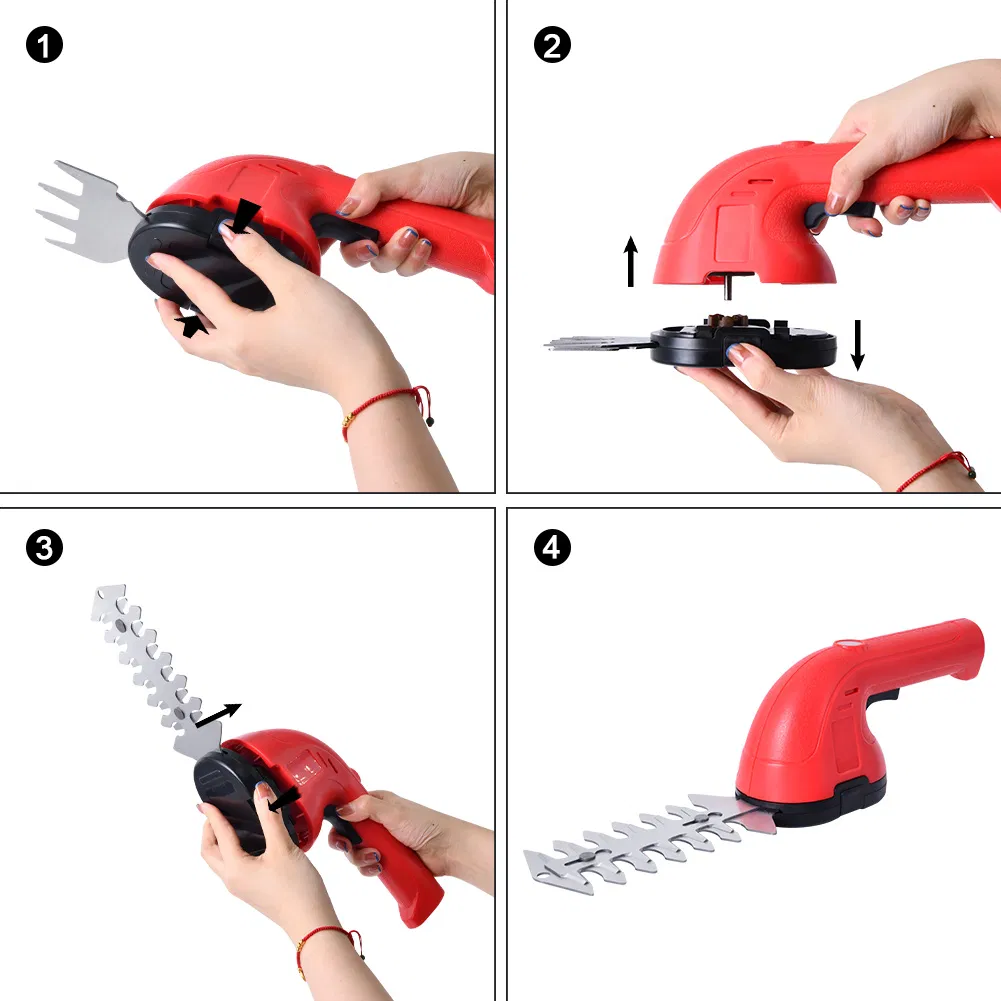 1

2

3

4