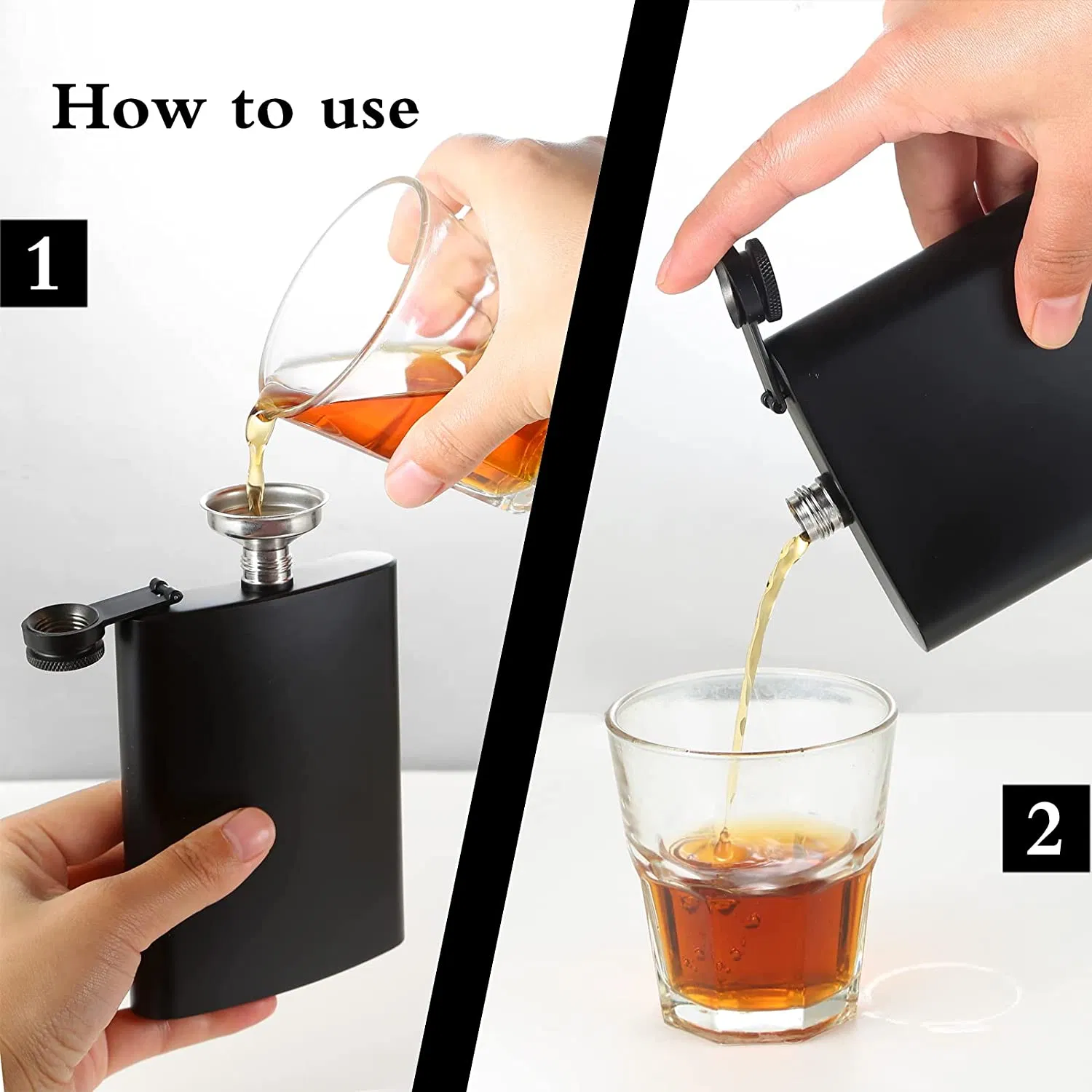 How to use

1

2