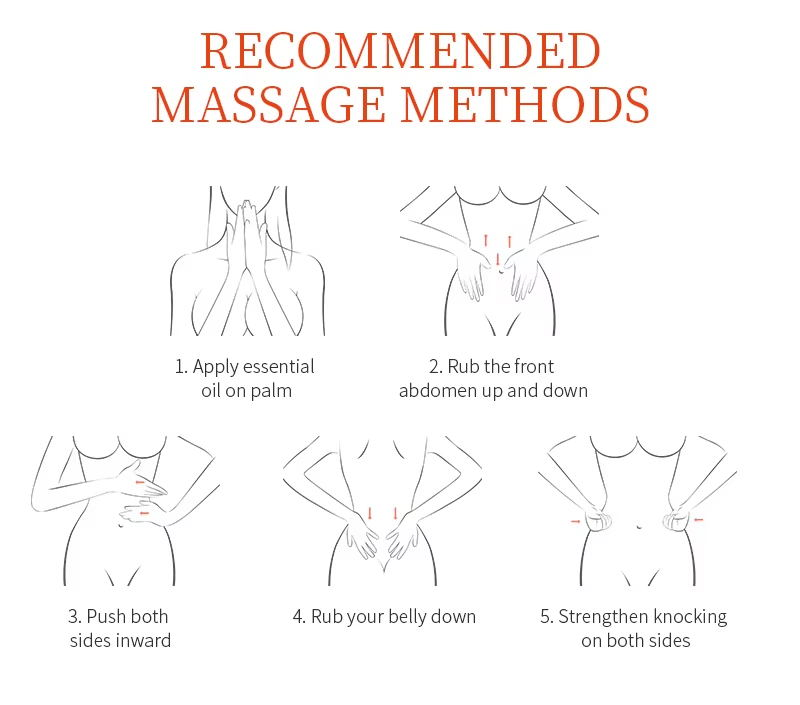 RECOMMENDED MASSAGE METHODS

1. Apply essential oil on palm

2. Rub the front abdomen up and down

3. Push both sides inward

4. Rub your belly down

5. Strengthen knocking on both sides