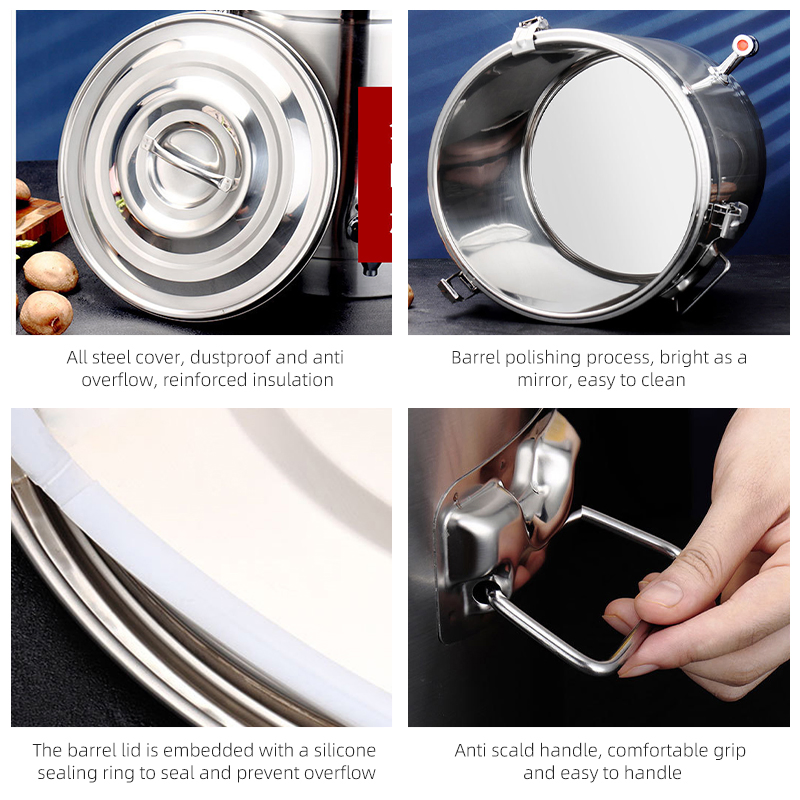 All steel cover, dustproof and anti overflow, reinforced insulation

Barrel polishing process, bright as a mirror, easy to clean

The barrel lid is embedded with a silicone sealing ring to seal and prevent overflow

Anti scald handle, comfortable grip and easy to handle