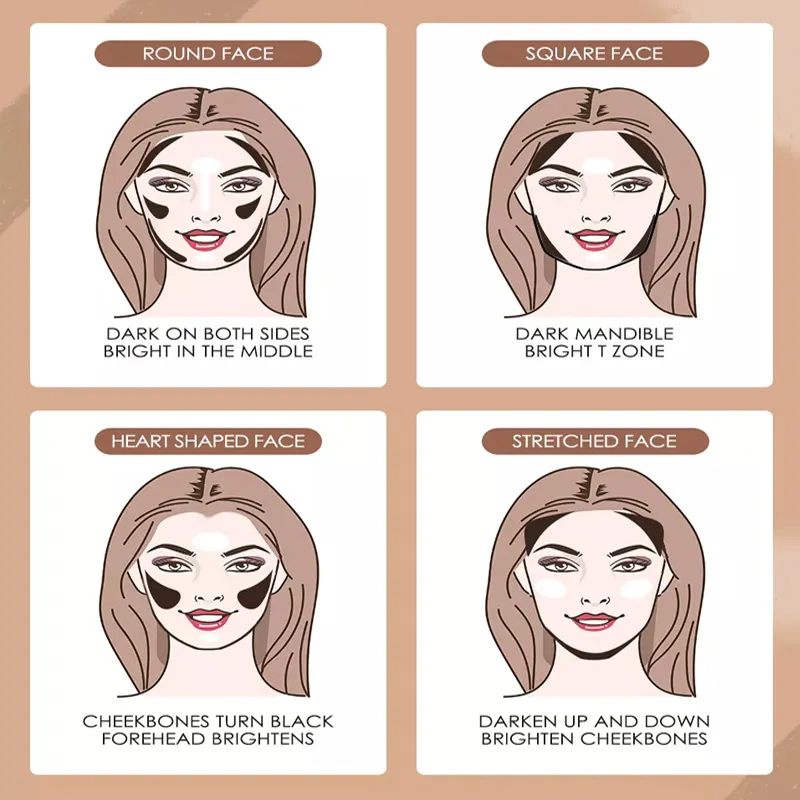 ROUND FACE

DARK ON BOTH SIDES
BRIGHT IN THE MIDDLE

SQUARE FACE

DARK MANDIBLE
BRIGHT T ZONE

HEART SHAPED FACE

CHEEKBONES TURN BLACK
FOREHEAD BRIGHTENS

STRETCHED FACE

DARKEN UP AND DOWN
BRIGHTEN CHEEKBONES