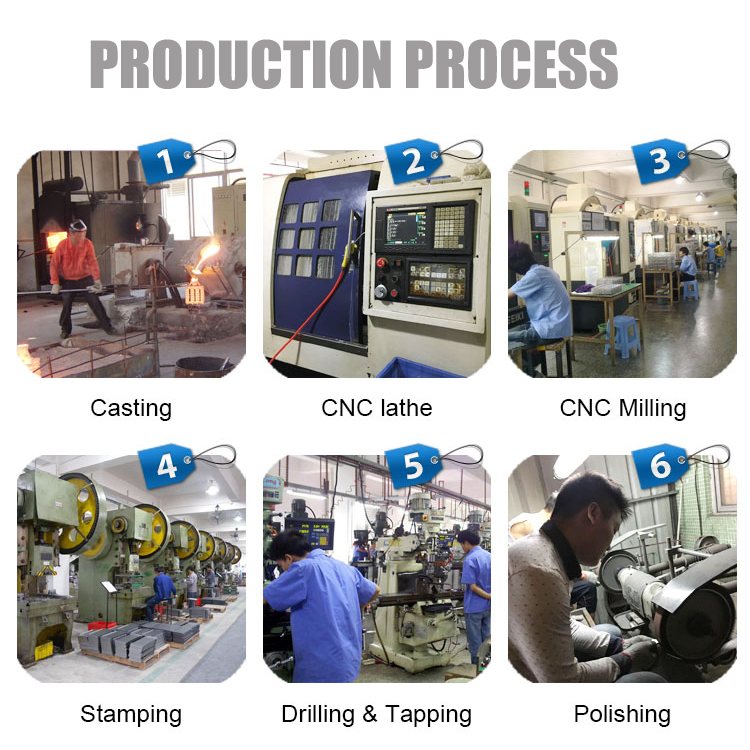 PRODUCTION PROCESS

1

Casting

2

CNC lathe

3

CNC Milling

4

Stamping

5

Drilling & Tapping

6

Polishing