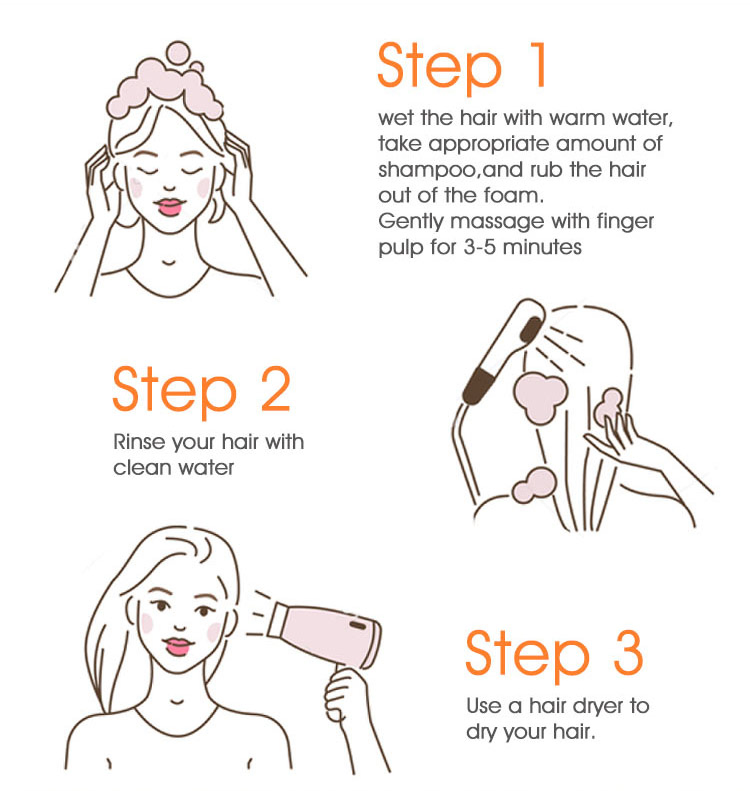 Step 1

wet the hair with warm water, take appropriate amount of shampoo,and rub the hair out of the foam.
Gently massage with finger pulp for 3-5 minutes

Step 2

Rinse your hair with clean water

Step 3

Use a hair dryer to dry your hair.