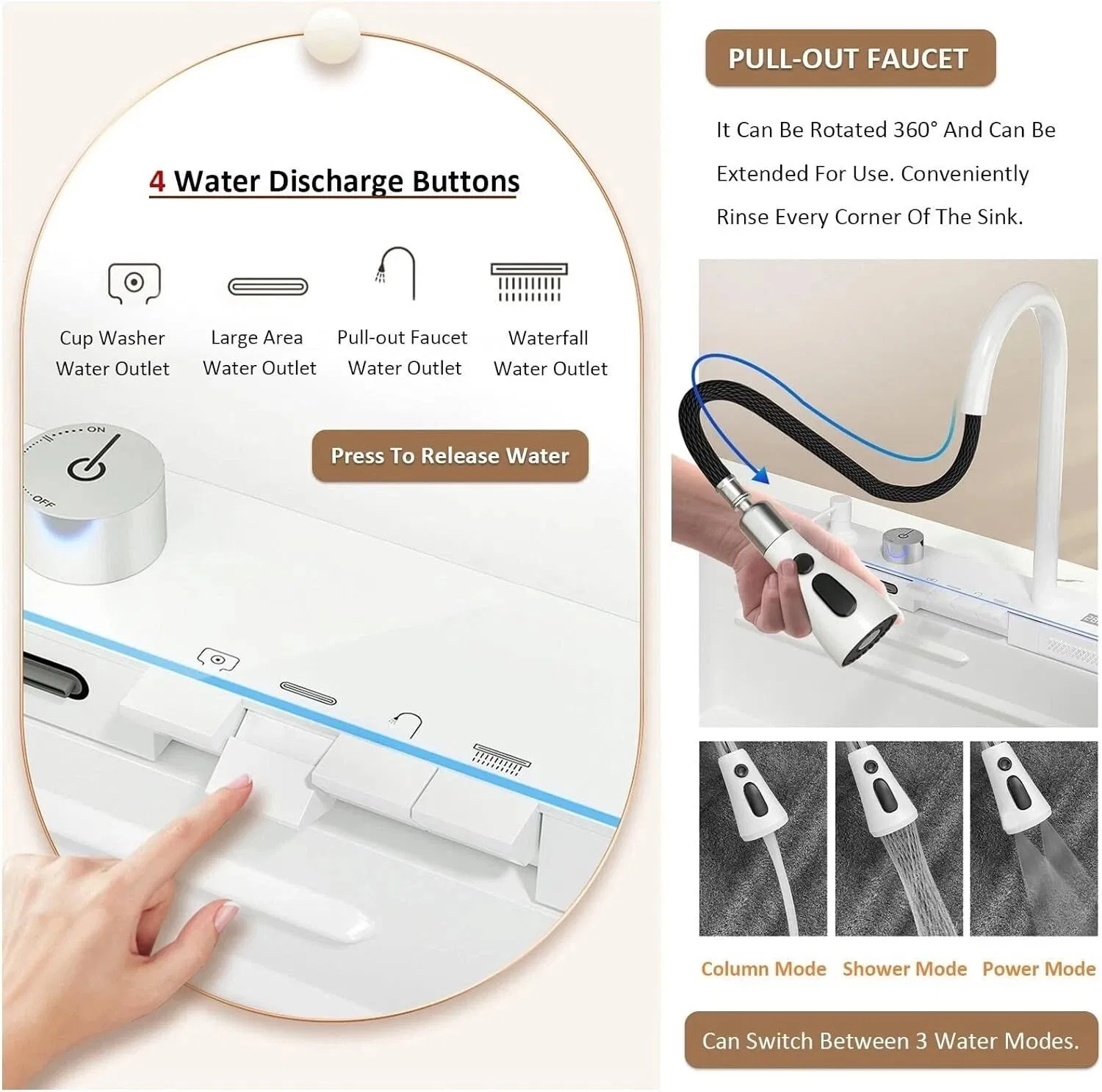 4 Water Discharge Buttons

Cup Washer Water Outlet

Large Area Water Outlet

Pull-out Faucet Water Outlet

Waterfall Water Outlet

ON

OFF

Press To Release Water

PULL-OUT FAUCET

It Can Be Rotated 360° And Can Be Extended For Use. Conveniently Rinse Every Corner Of The Sink.

Column Mode

Shower Mode

Power Mode

Can Switch Between 3 Water Modes.