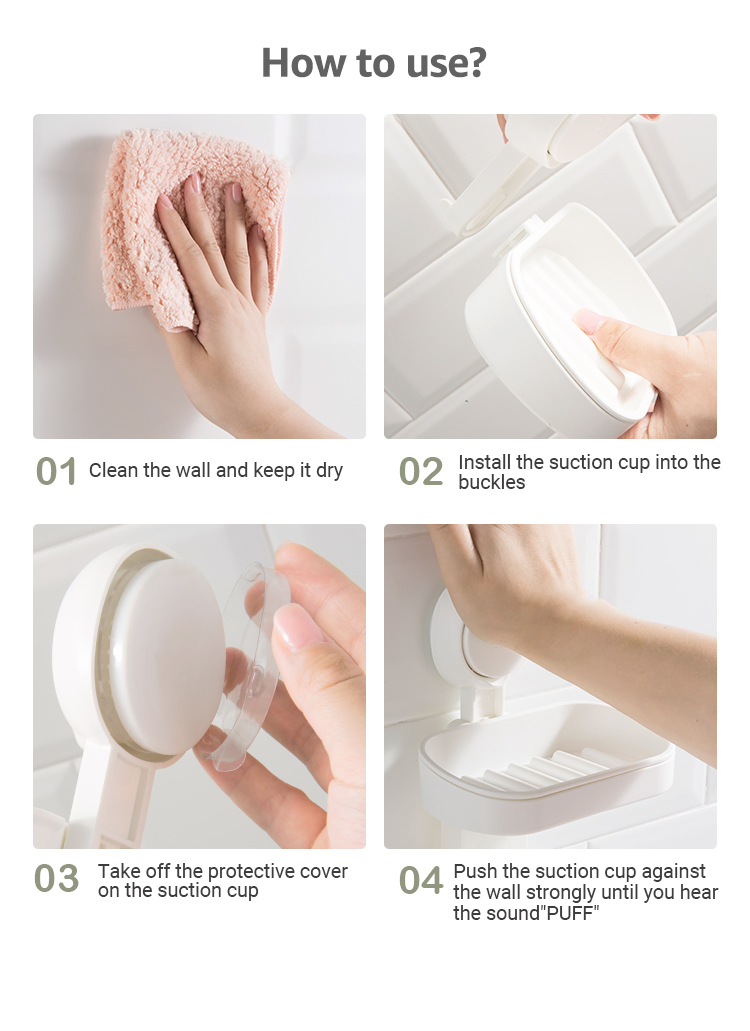 How to use?

01 Clean the wall and keep it dry

02 Install the suction cup into the buckles

03 Take off the protective cover on the suction cup

04 Push the suction cup against the wall strongly until you hear the sound"PUFF"