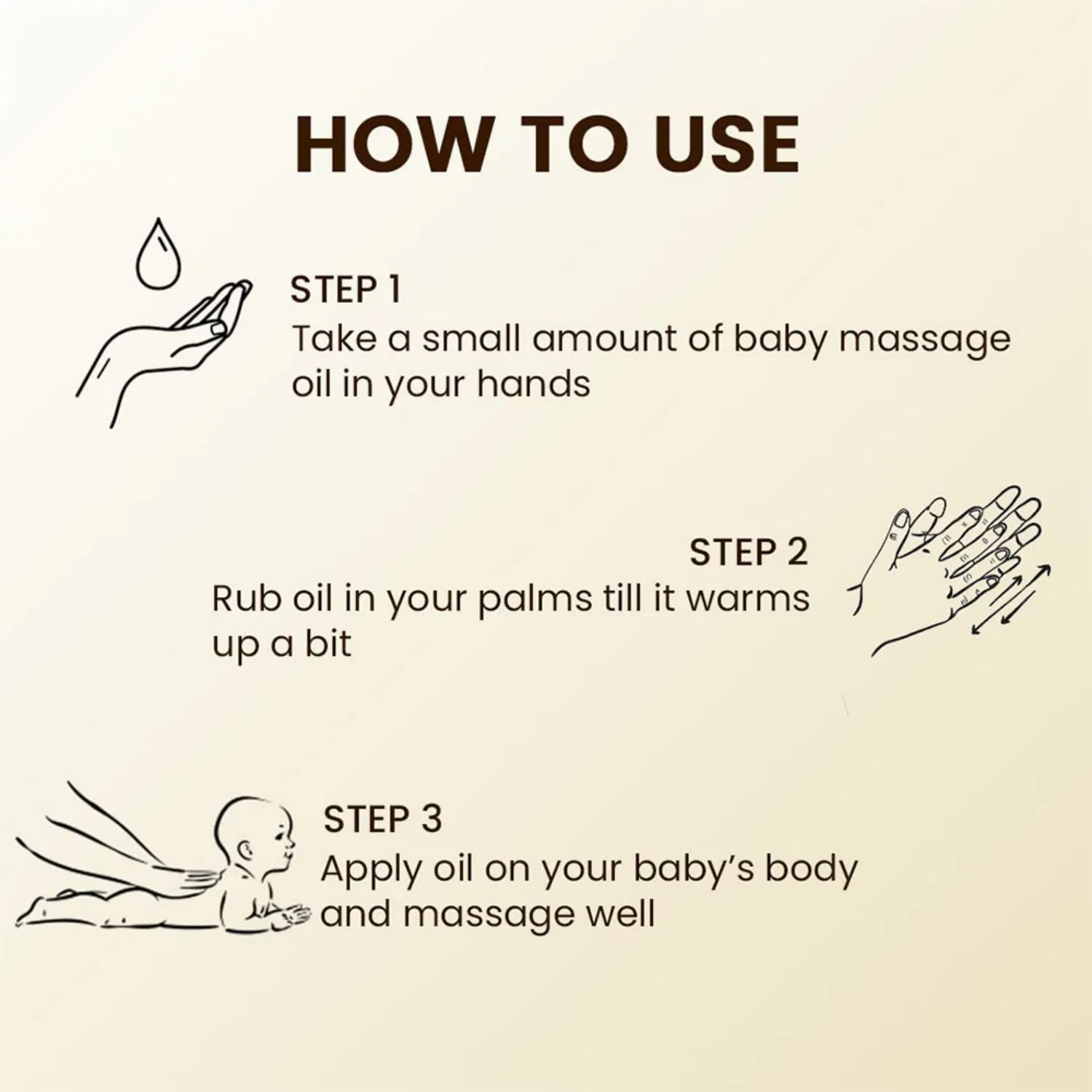 HOW TO USE

STEP 1
Take a small amount of baby massage oil in your hands

STEP 2
Rub oil in your palms till it warms up a bit

STEP 3
Apply oil on your baby's body and massage well