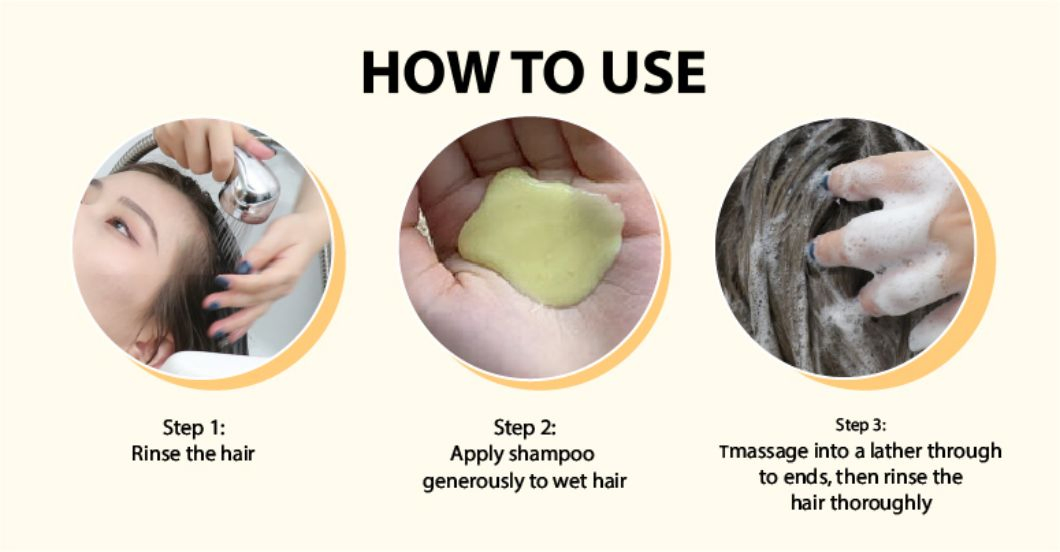 HOW TO USE

Step 1:
Rinse the hair

Step 2:
Apply shampoo generously to wet hair

Step 3:
Tmassage into a lather through to ends, then rinse the hair thoroughly