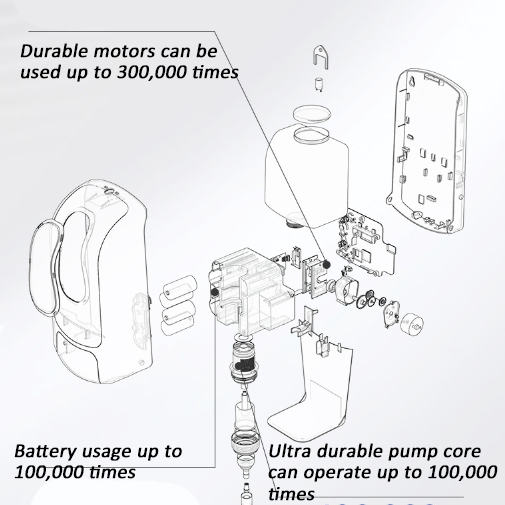 Durable motors can be used up to 300,000 times

Battery usage up to 100,000 times

Ultra durable pump core can operate up to 100,000 times