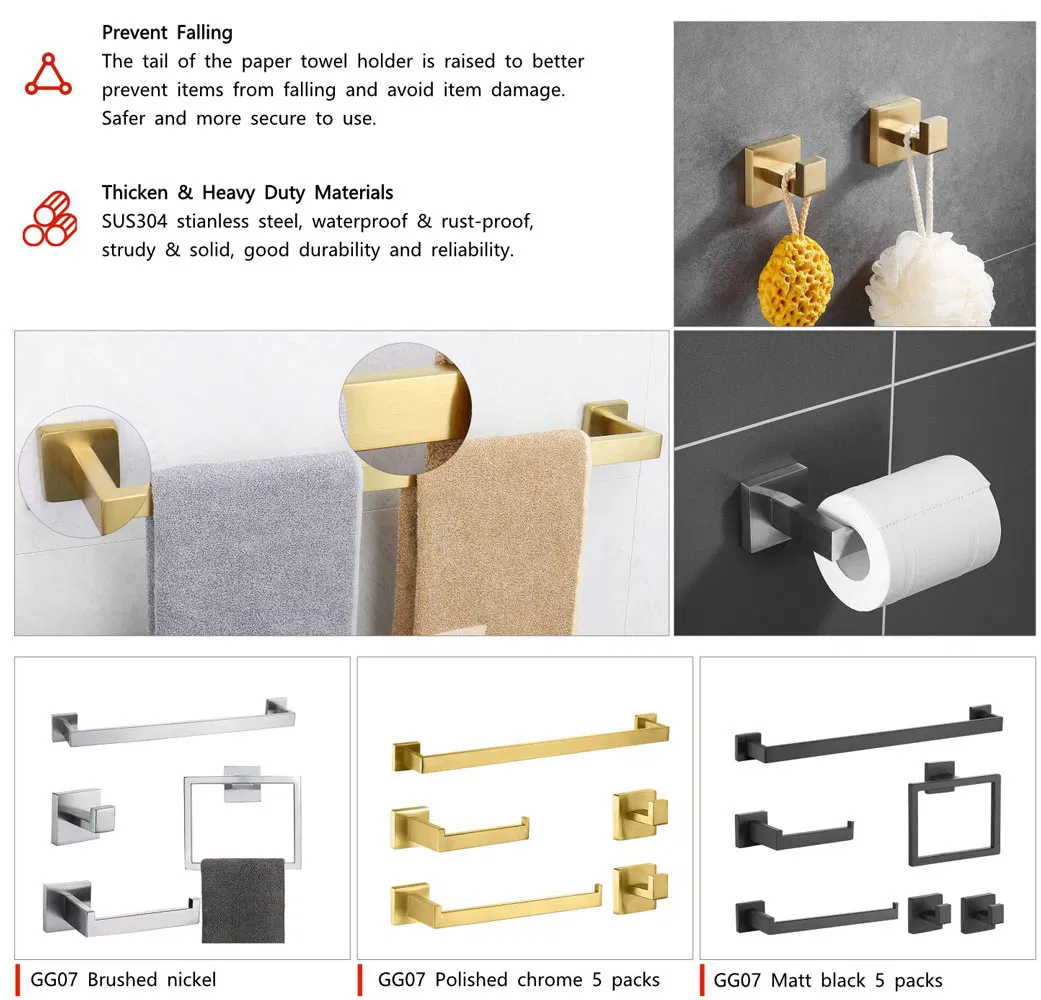 Prevent Falling
The tail of the paper towel holder is raised to better prevent items from falling and avoid item damage. Safer and more secure to use.

Thicken & Heavy Duty Materials
SUS304 stianless steel, waterproof & rust-proof, strudy & solid, good durability and reliability.

GG07 Brushed nickel

GG07 Polished chrome 5 packs

GG07 Matt black 5 packs