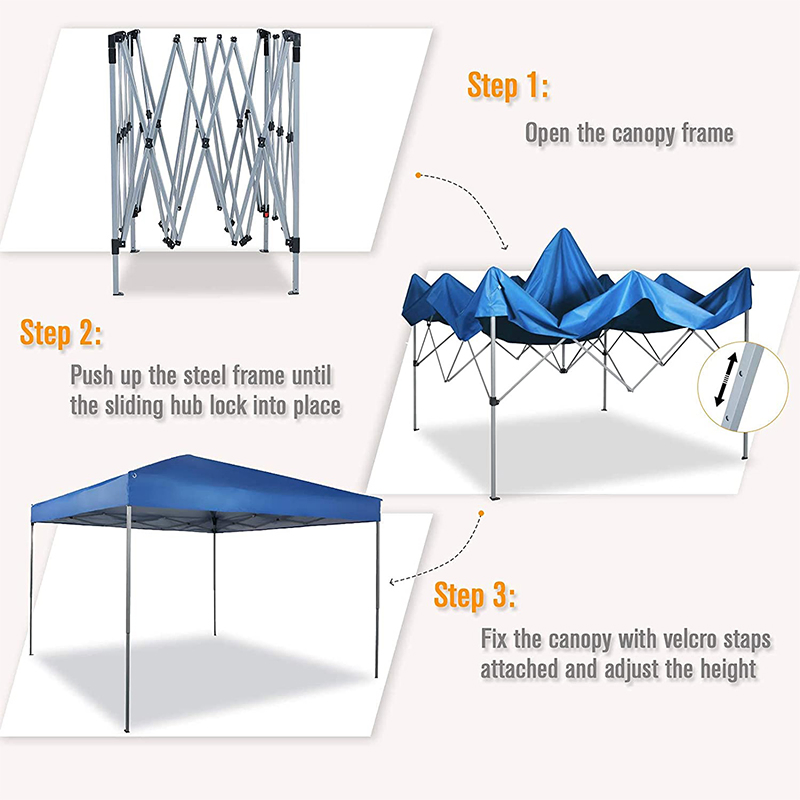 Step 1:

Open the canopy frame

Step 2:

Push up the steel frame until the sliding hub lock into place

Step 3:

Fix the canopy with velcro staps attached and adjust the height