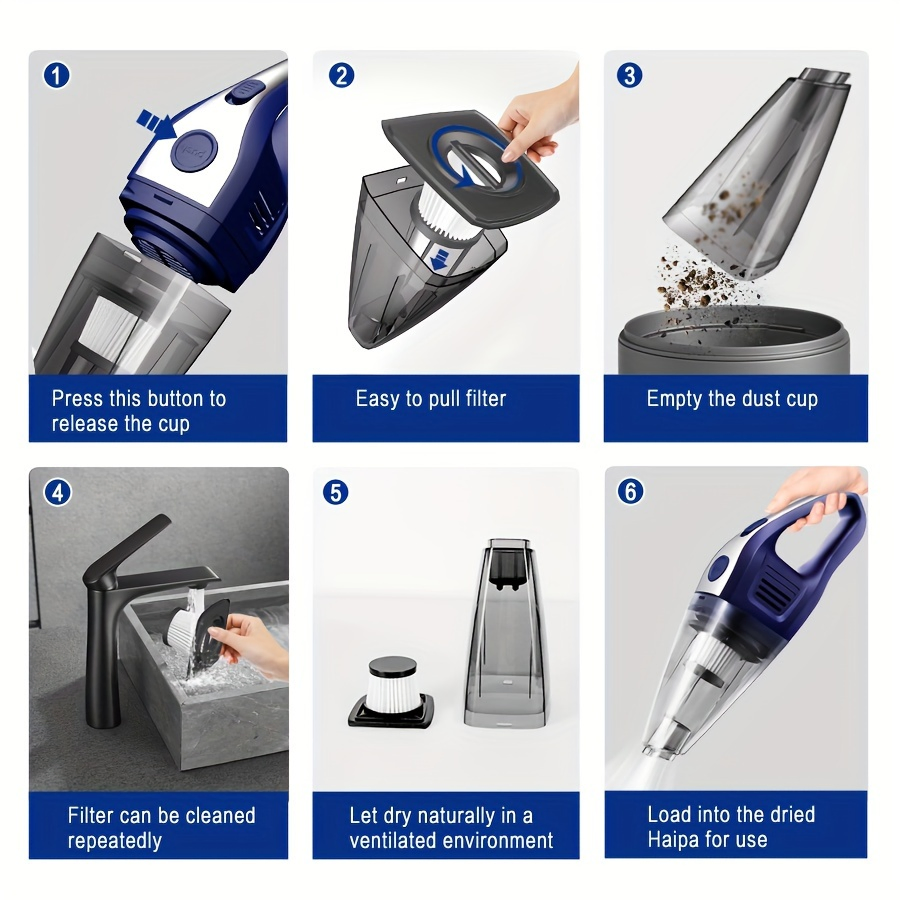 1

Press this button to release the cup

2

Easy to pull filter

3

Empty the dust cup

4

Filter can be cleaned repeatedly

5

Let dry naturally in a ventilated environment

6

Load into the dried Haipa for use