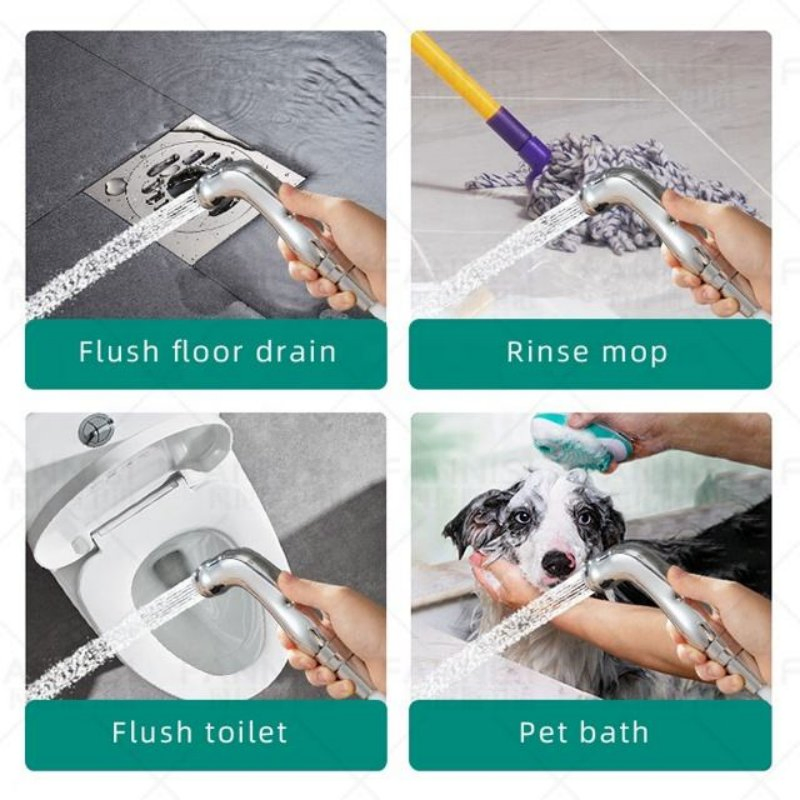 Flush floor drain

Rinse mop

Flush toilet

Pet bath