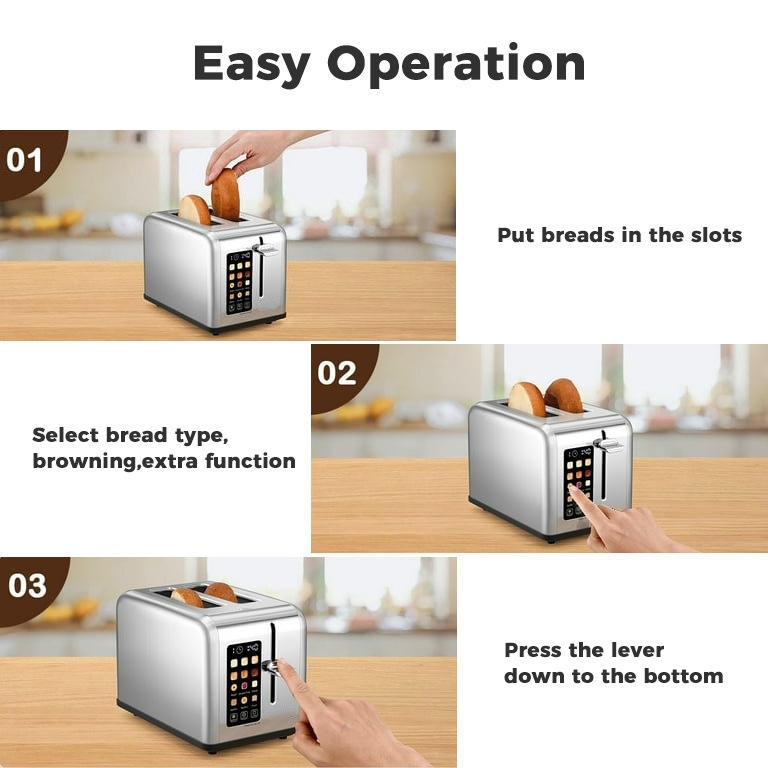 Easy Operation

01

Put breads in the slots

02

Select bread type, browning,extra function

03

Press the lever down to the bottom