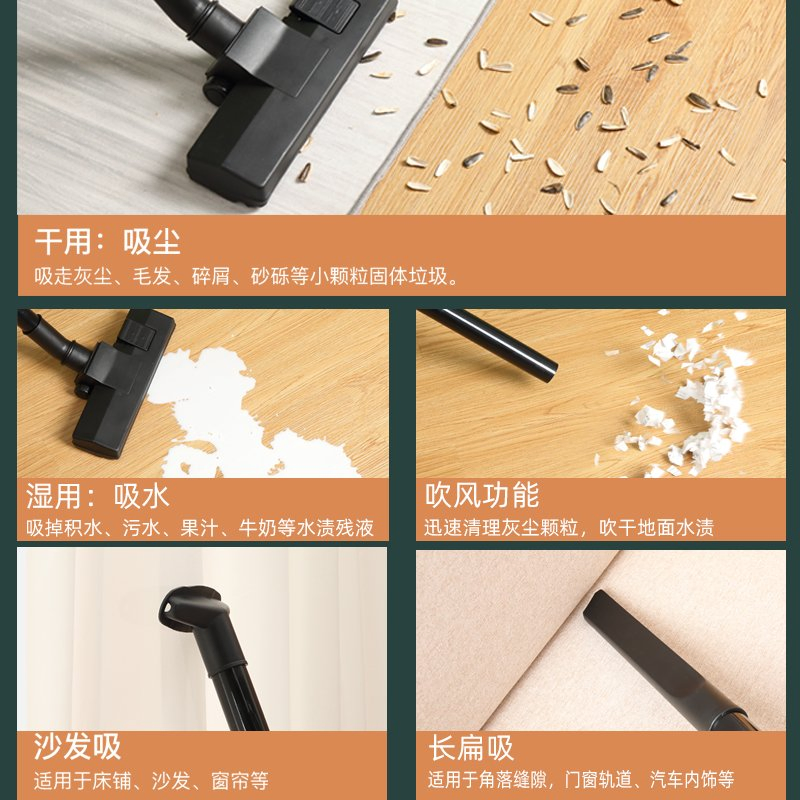 干用：吸尘
吸走灰尘、毛发、碎屑、砂砾等小颗粒固体垃圾。

湿用：吸水
吸掉积水、污水、果汁、牛奶等水渍残液

吹风功能
迅速清理灰尘颗粒，吹干地面水渍

沙发吸
适用于床铺、沙发、窗帘等

长扁吸
适用于角落缝隙，门窗轨道、汽车内饰等