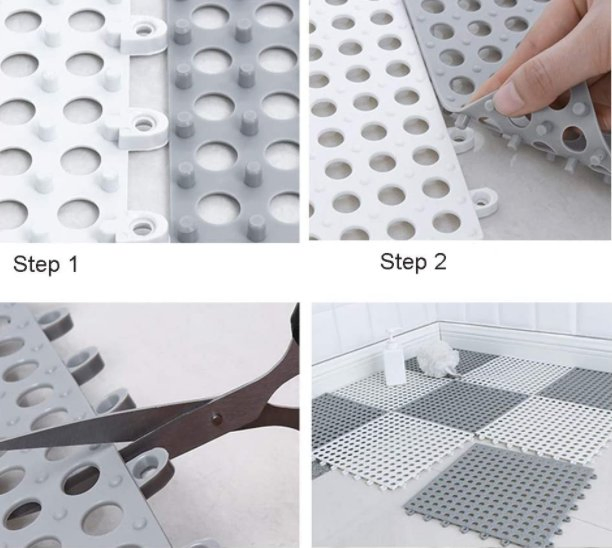 Step 1

Step 2