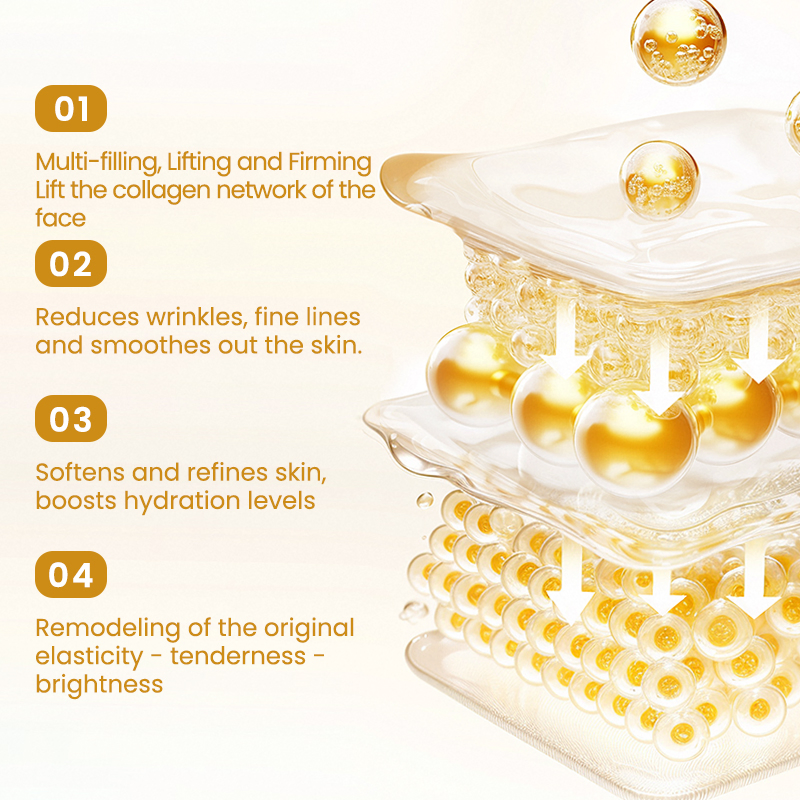 01

Multi-filling, Lifting and Firming Lift the collagen network of the face

02

Reduces wrinkles, fine lines and smoothes out the skin.

03

Softens and refines skin, boosts hydration levels

04

Remodeling of the original elasticity - tenderness - brightness