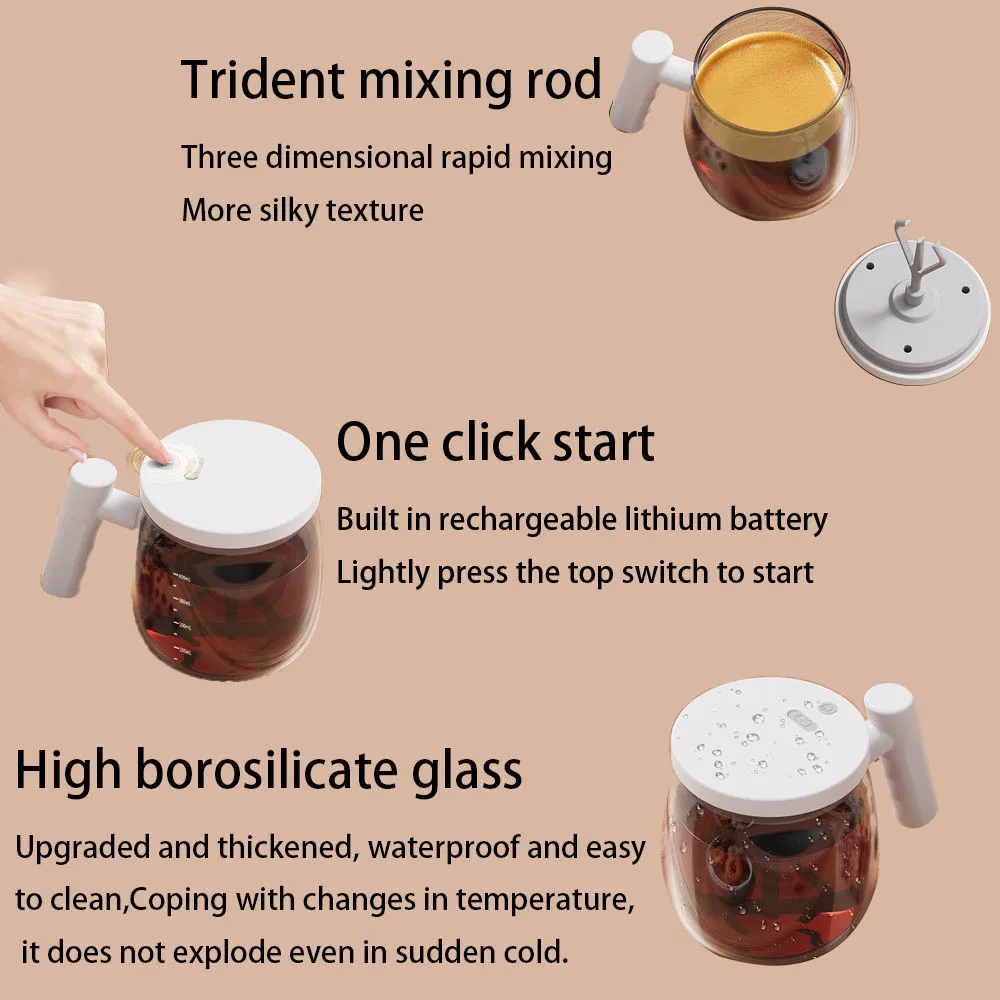 Trident mixing rod

Three dimensional rapid mixing
More silky texture

One click start

Built in rechargeable lithium battery
Lightly press the top switch to start

High borosilicate glass

Upgraded and thickened, waterproof and easy to clean,Coping with changes in temperature, it does not explode even in sudden cold.