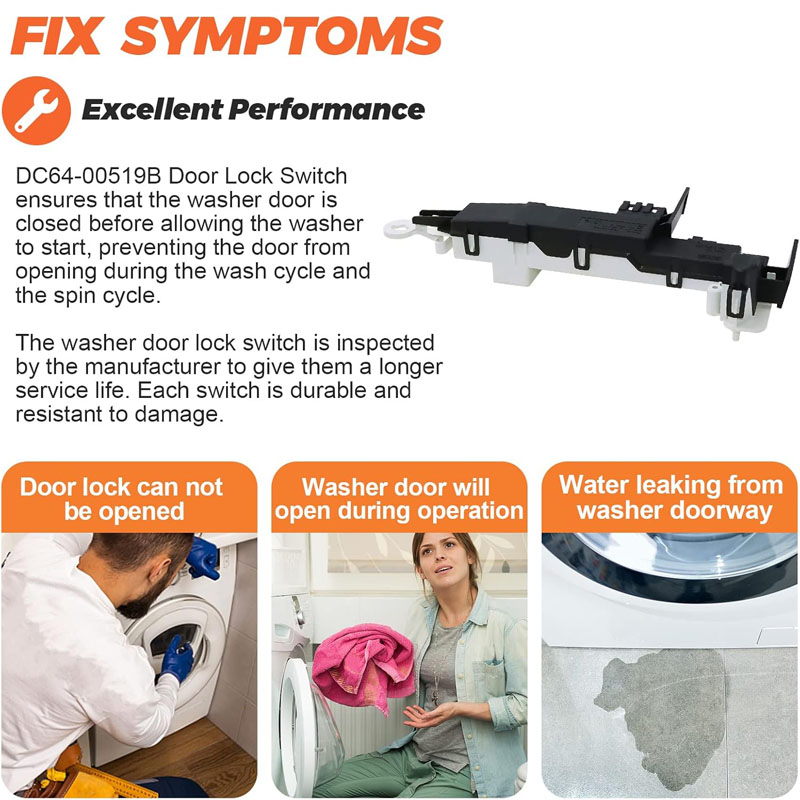 FIX SYMPTOMS

Excellent Performance

DC64-00519B Door Lock Switch ensures that the washer door is closed before allowing the washer to start, preventing the door from opening during the wash cycle and the spin cycle.

The washer door lock switch is inspected by the manufacturer to give them a longer service life. Each switch is durable and resistant to damage.

Door lock can not be opened

Washer door will open during operation

Water leaking from washer doorway