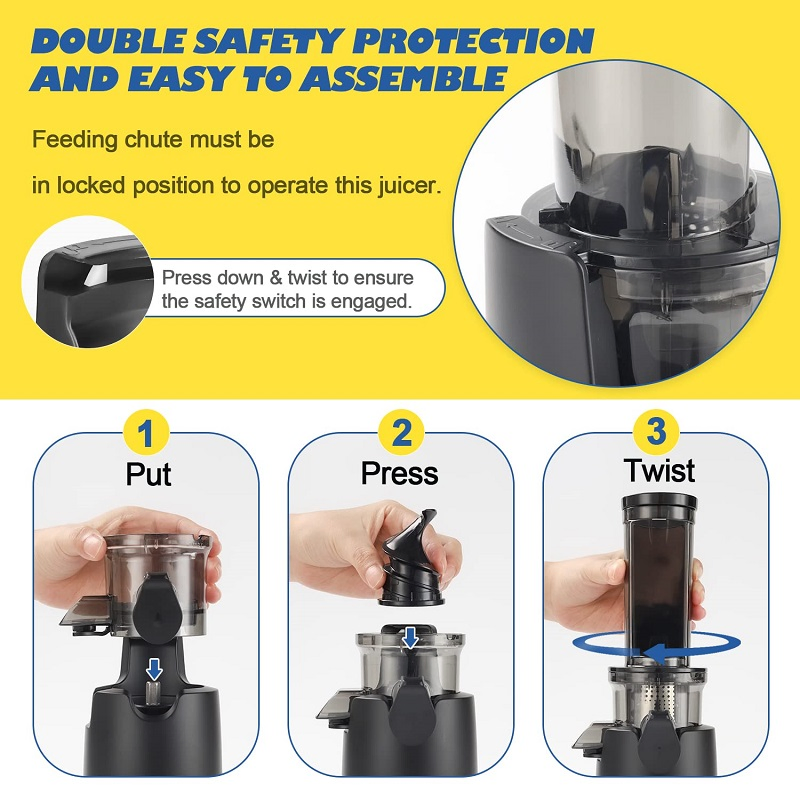 DOUBLE SAFETY PROTECTION AND EASY TO ASSEMBLE

Feeding chute must be

in locked position to operate this juicer.

Press down & twist to ensure the safety switch is engaged.

1
Put

2
Press

3
Twist