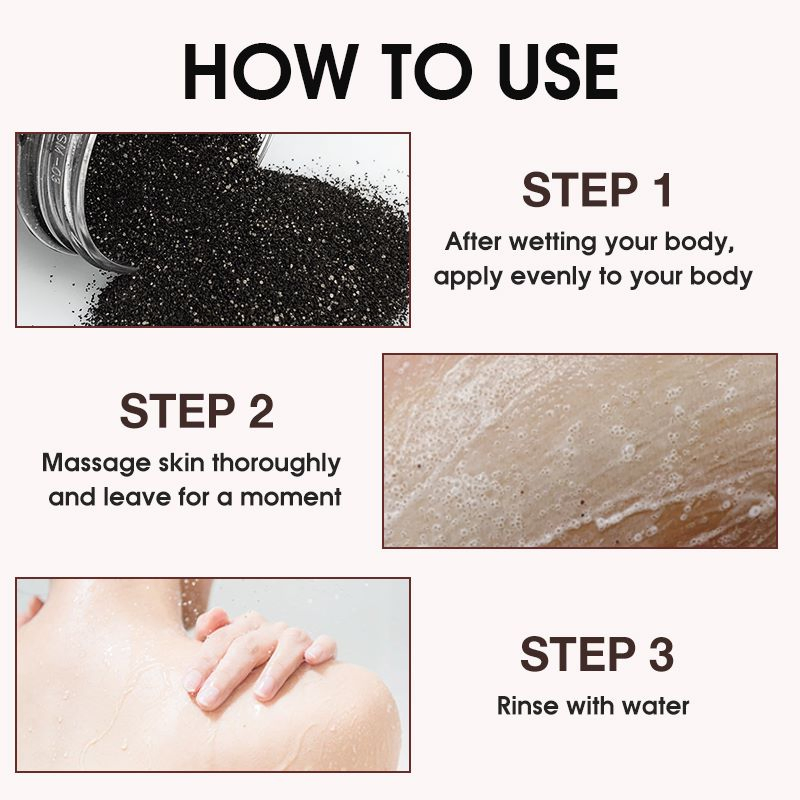 HOW TO USE

STEP 1

After wetting your body, apply evenly to your body

STEP 2

Massage skin thoroughly and leave for a moment

STEP 3

Rinse with water