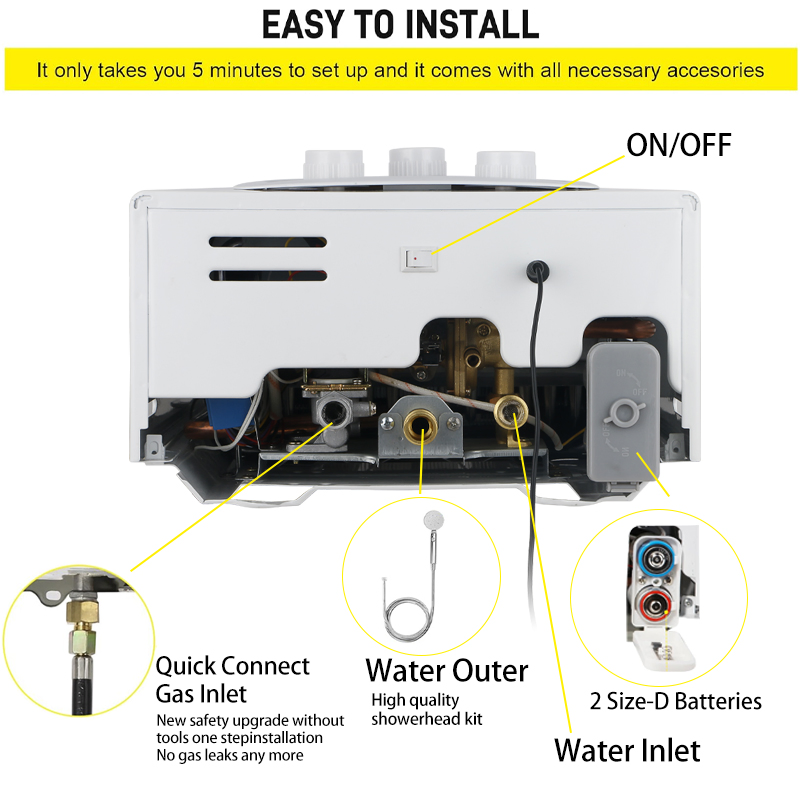 EASY TO INSTALL

It only takes you 5 minutes to set up and it comes with all necessary accesories

ON/OFF

ON
OFF

Quick Connect
Gas Inlet
New safety upgrade without tools one stepinstallation
No gas leaks any more

Water Outer
High quality showerhead kit

Water Inlet

2 Size-D Batteries