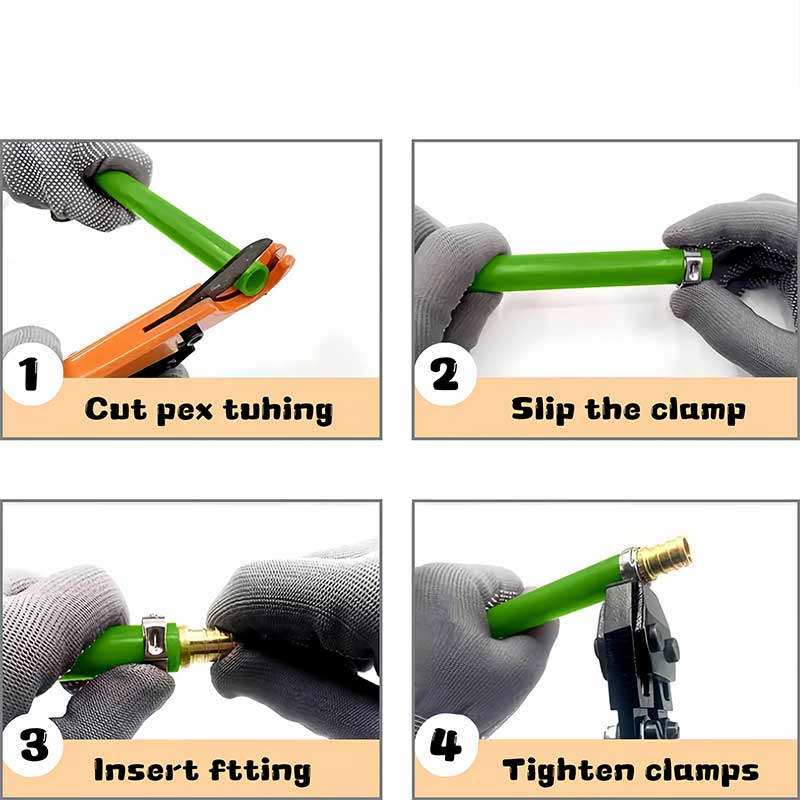 1
Cut pex tuhing

2
Slip the clamp

3
Insert ftting

4
Tighten clamps