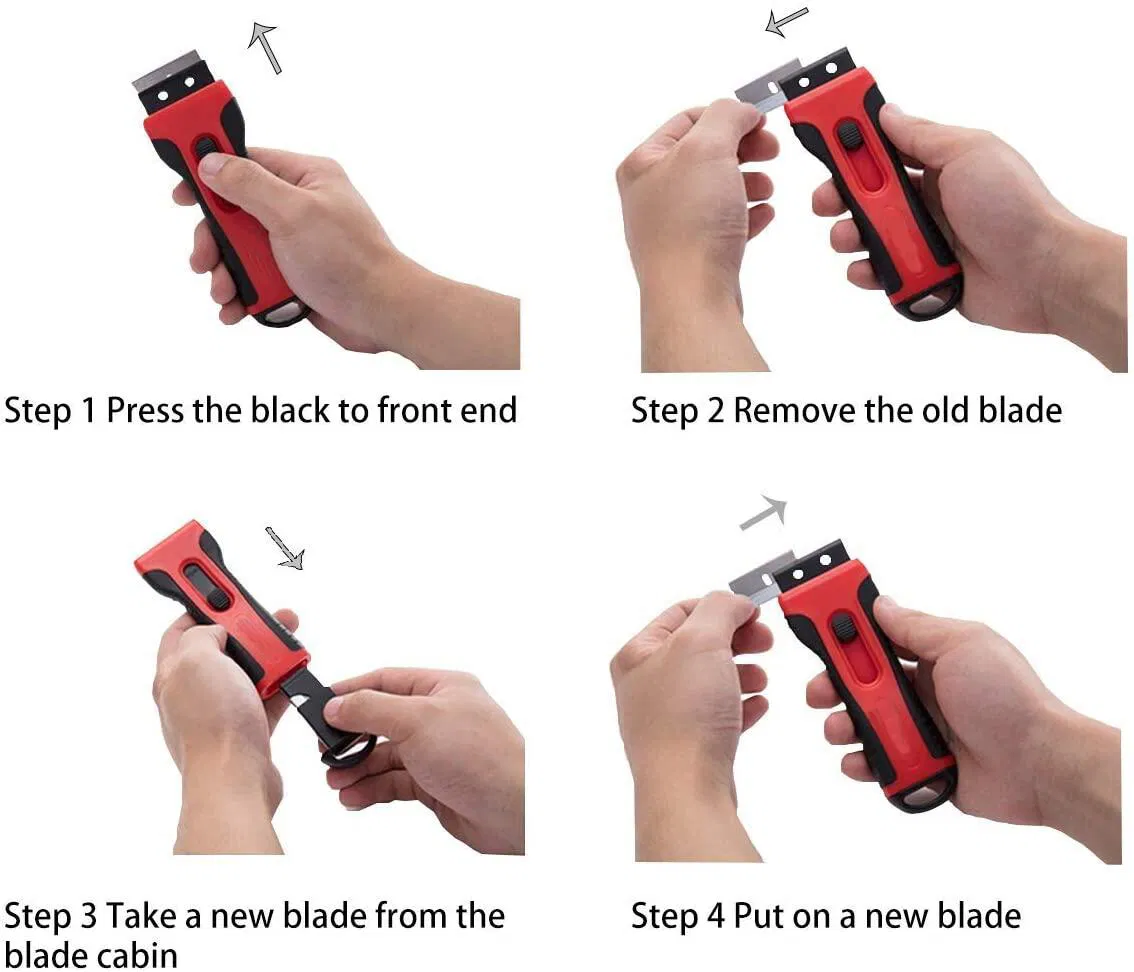 Step 1 Press the black to front end

Step 2 Remove the old blade

Step 3 Take a new blade from the blade cabin

Step 4 Put on a new blade