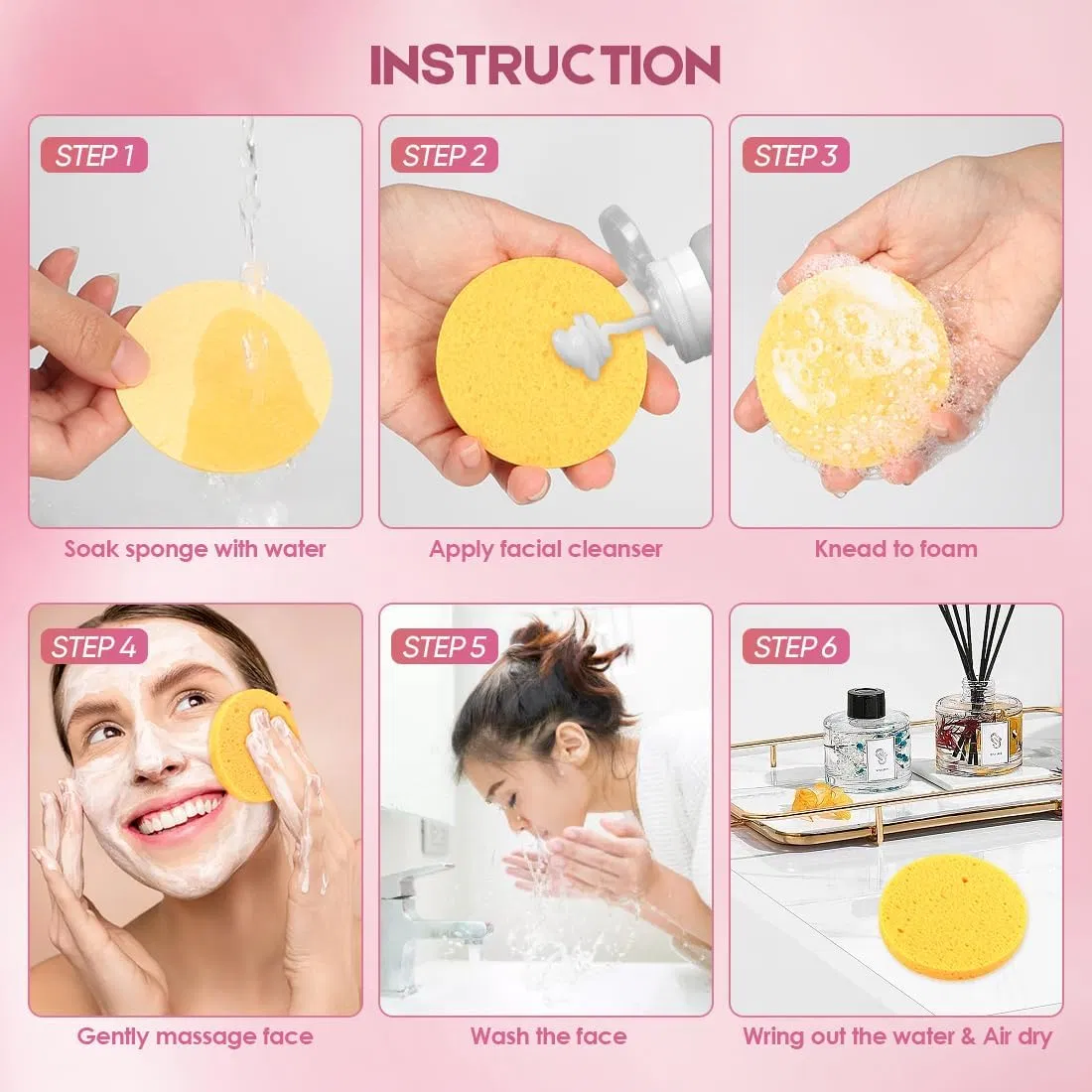 INSTRUCTION

STEP 1
Soak sponge with water

STEP 2
Apply facial cleanser

STEP 3
Knead to foam

STEP 4
Gently massage face

STEP 5
Wash the face

STEP 6
Wring out the water & Air dry