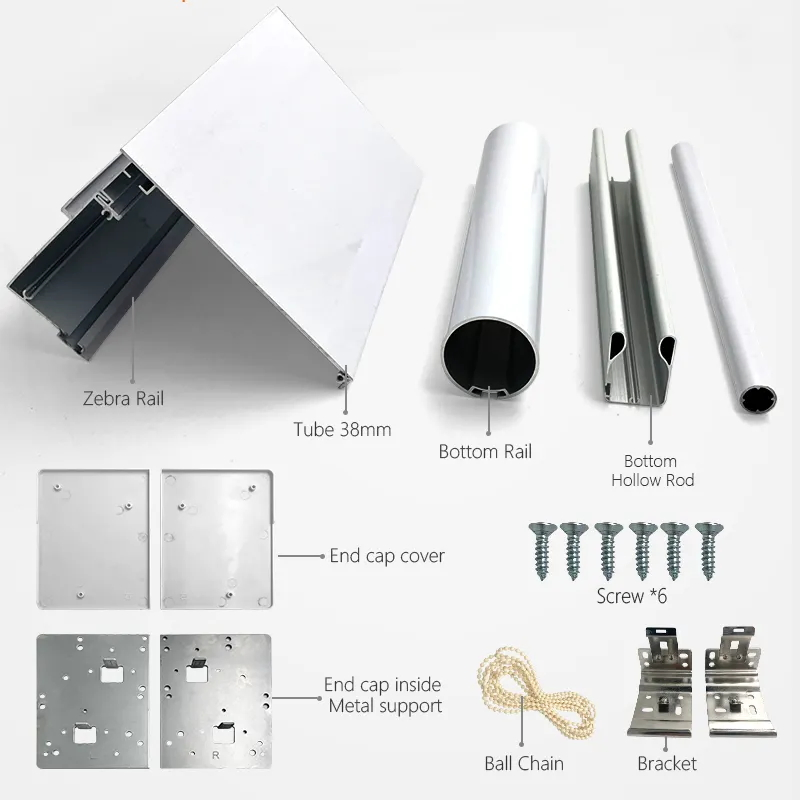 Zebra Rail

Tube 38mm

Bottom Rail

Bottom Hollow Rod

End cap cover

Screw *6

End cap inside Metal support

R

Ball Chain

Bracket