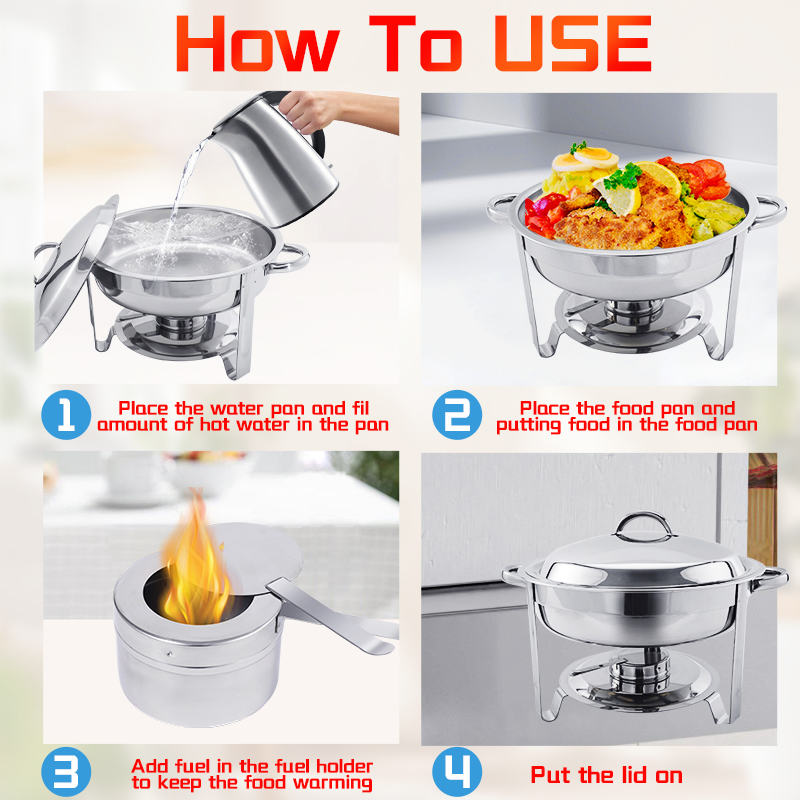 How To USE

1 Place the water pan and fil amount of hot water in the pan

2 Place the food pan and putting food in the food pan

3 Add fuel in the fuel holder to keep the food warming

4 Put the lid on