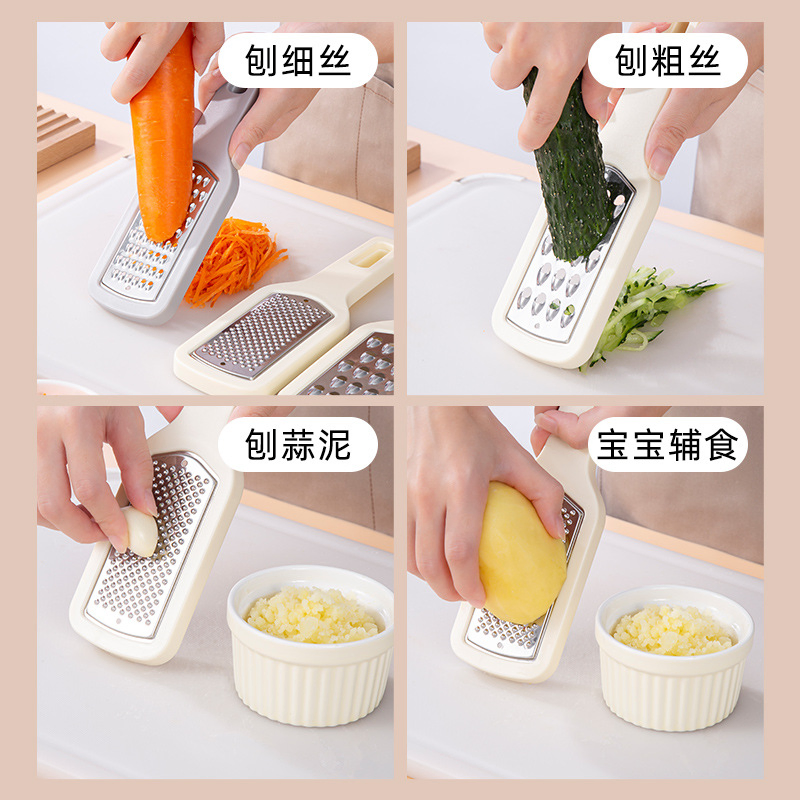 刨细丝

刨粗丝

刨蒜泥

宝宝辅食