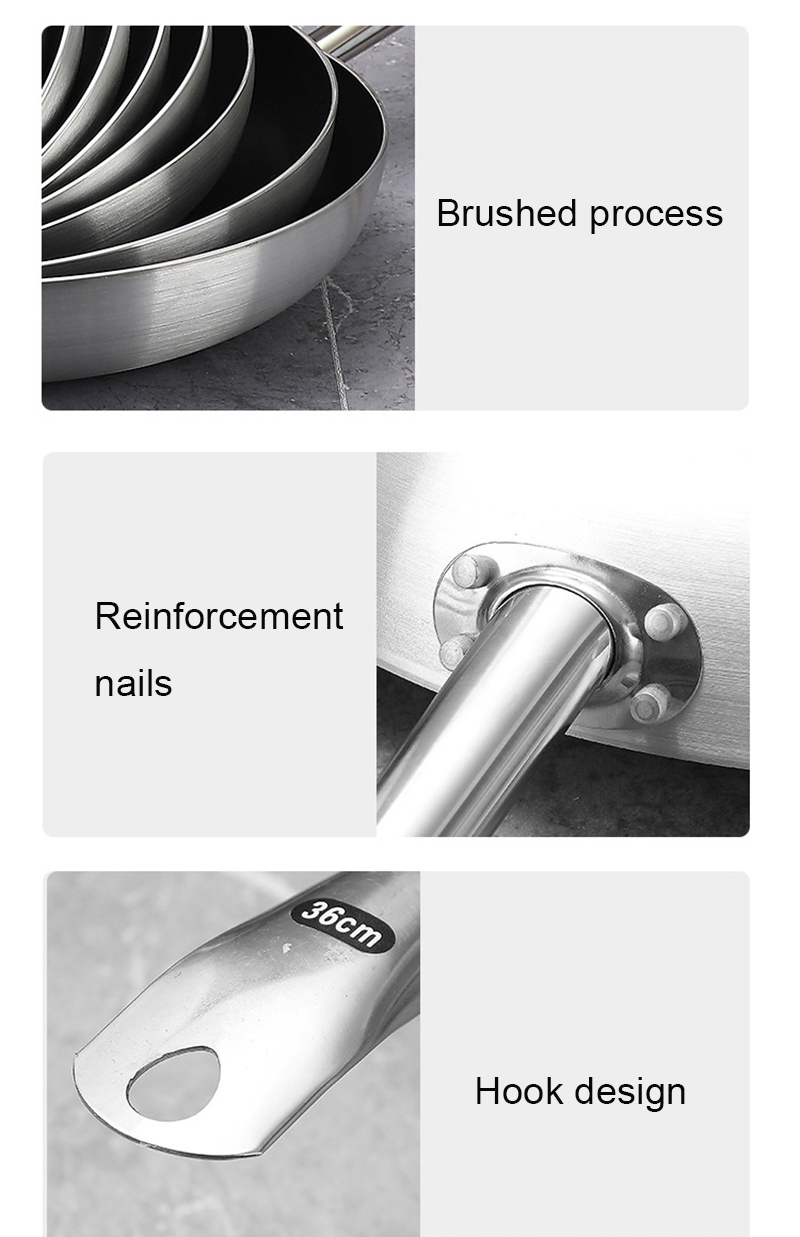 Brushed process

Reinforcement nails

36cm

Hook design