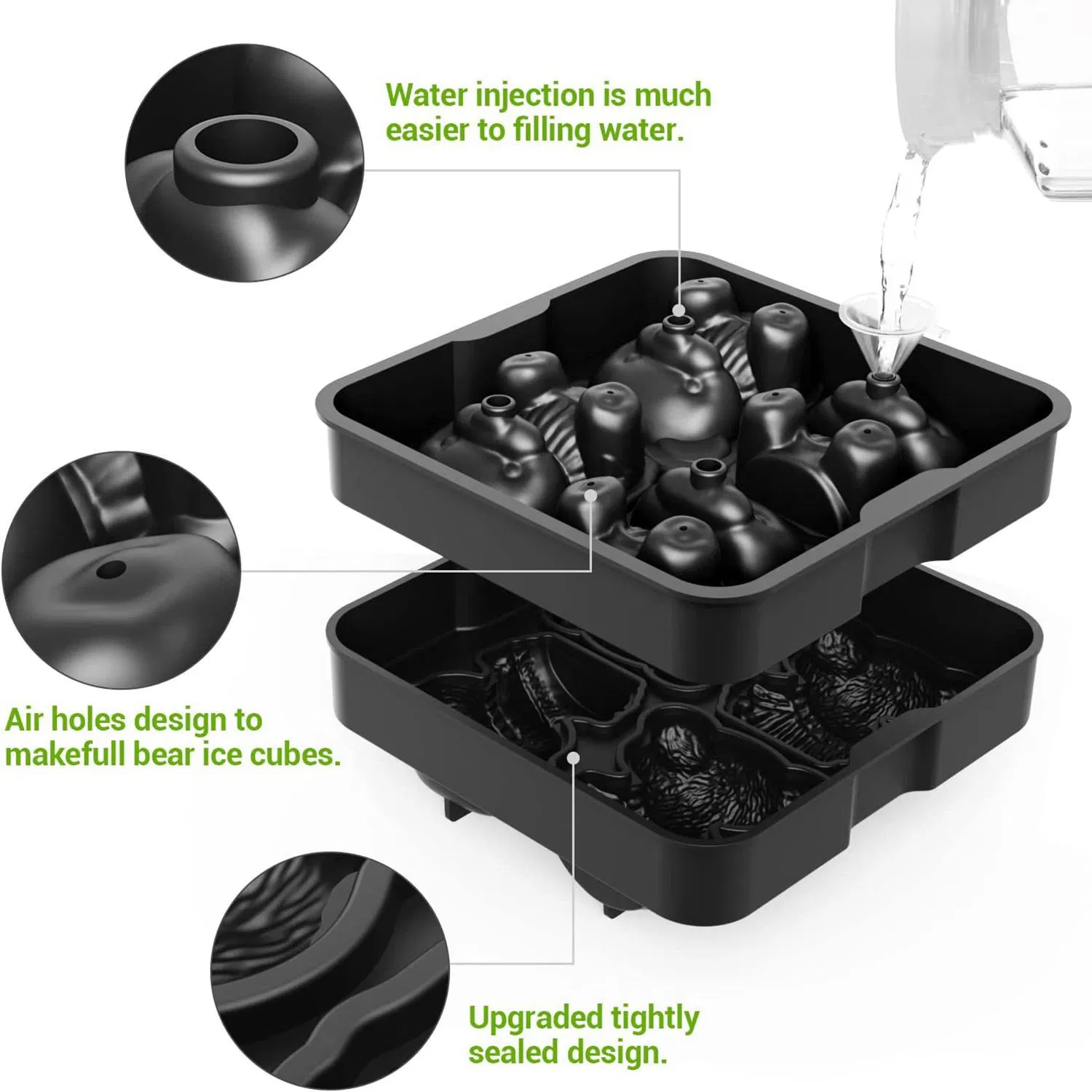 Water injection is much easier to filling water.

Air holes design to makefull bear ice cubes.

Upgraded tightly sealed design.