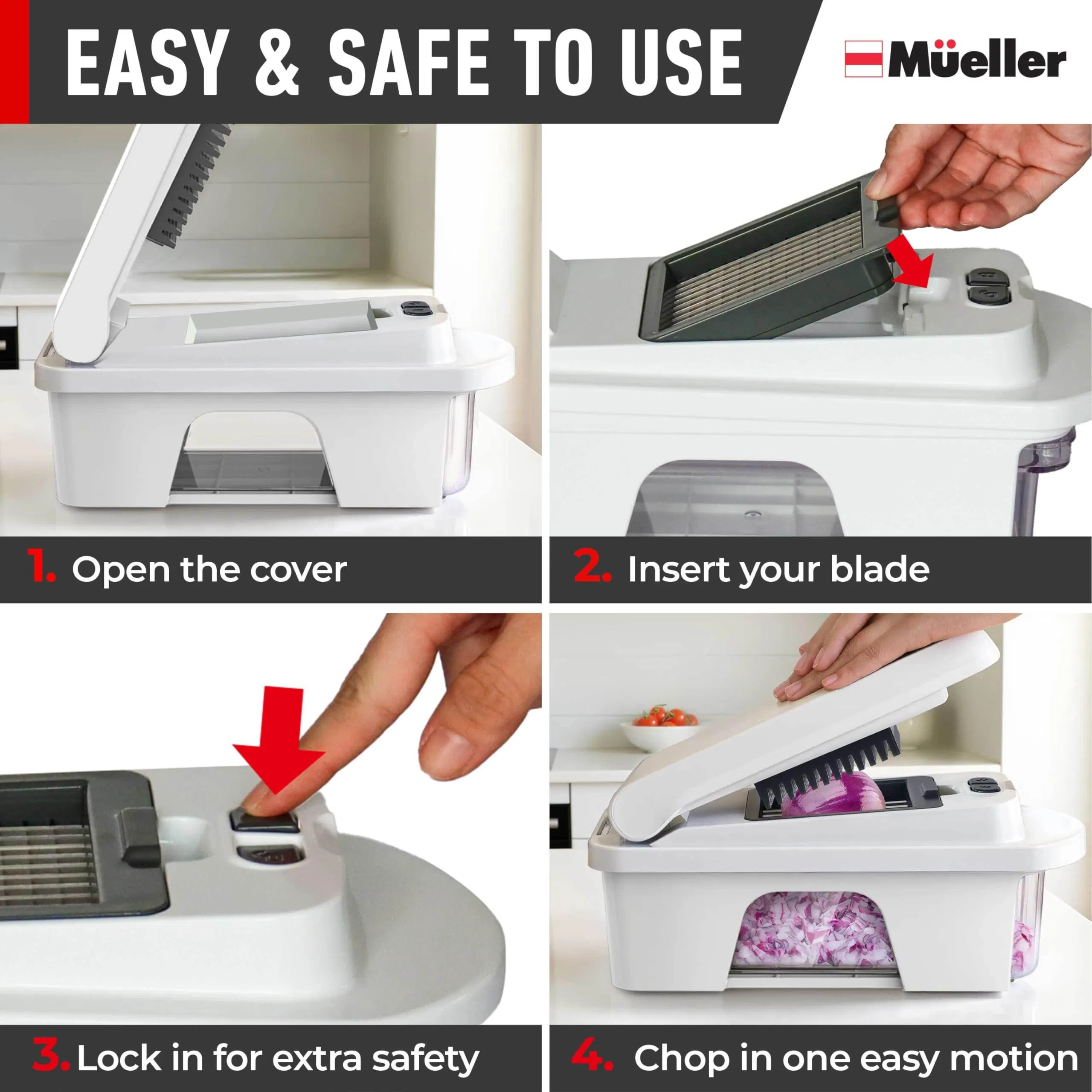 EASY & SAFE TO USE

Müeller

1. Open the cover

2. Insert your blade

3. Lock in for extra safety

4. Chop in one easy motion