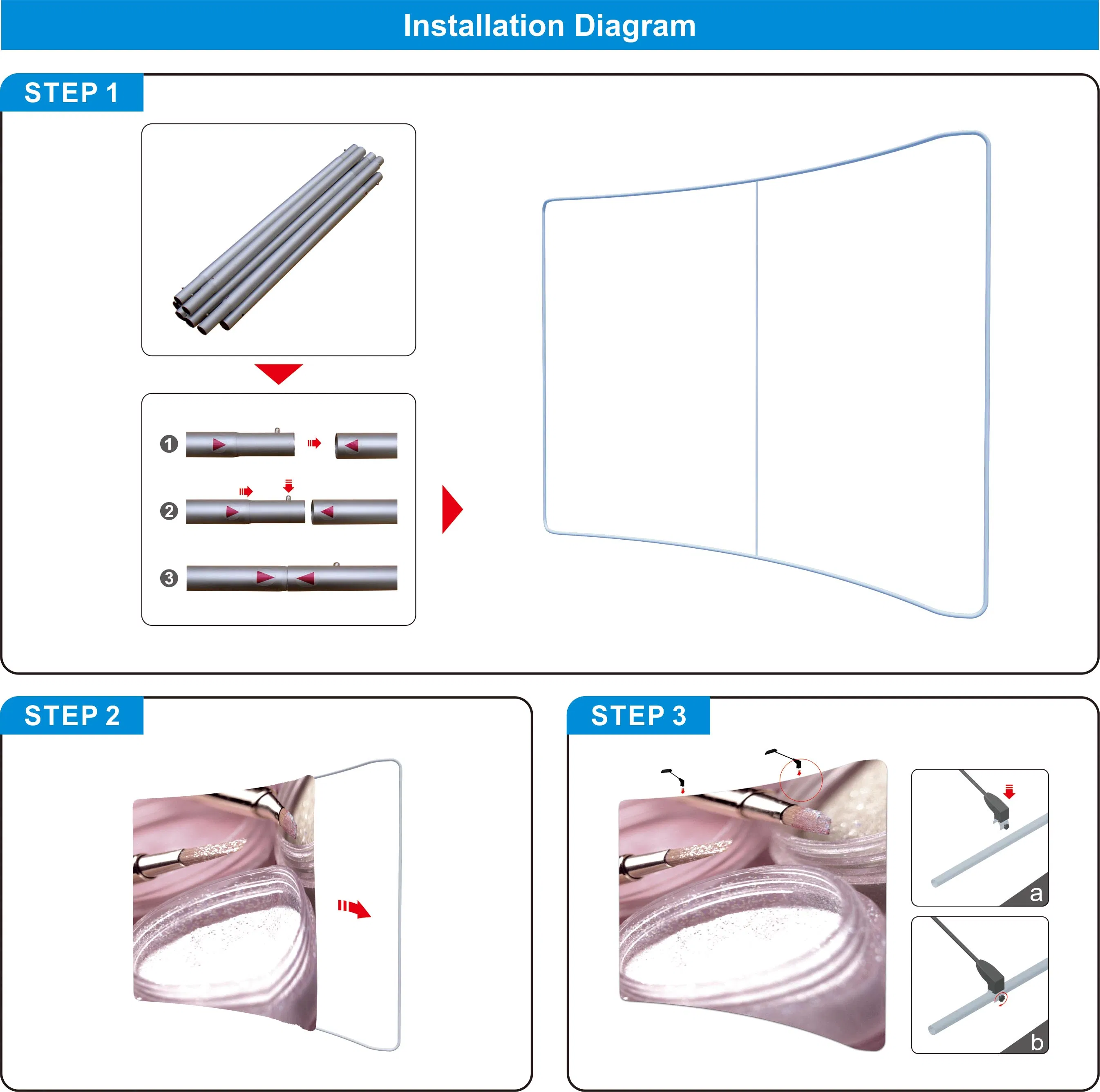 Installation Diagram

STEP 1

1

2

3

STEP 2

STEP 3

a

b