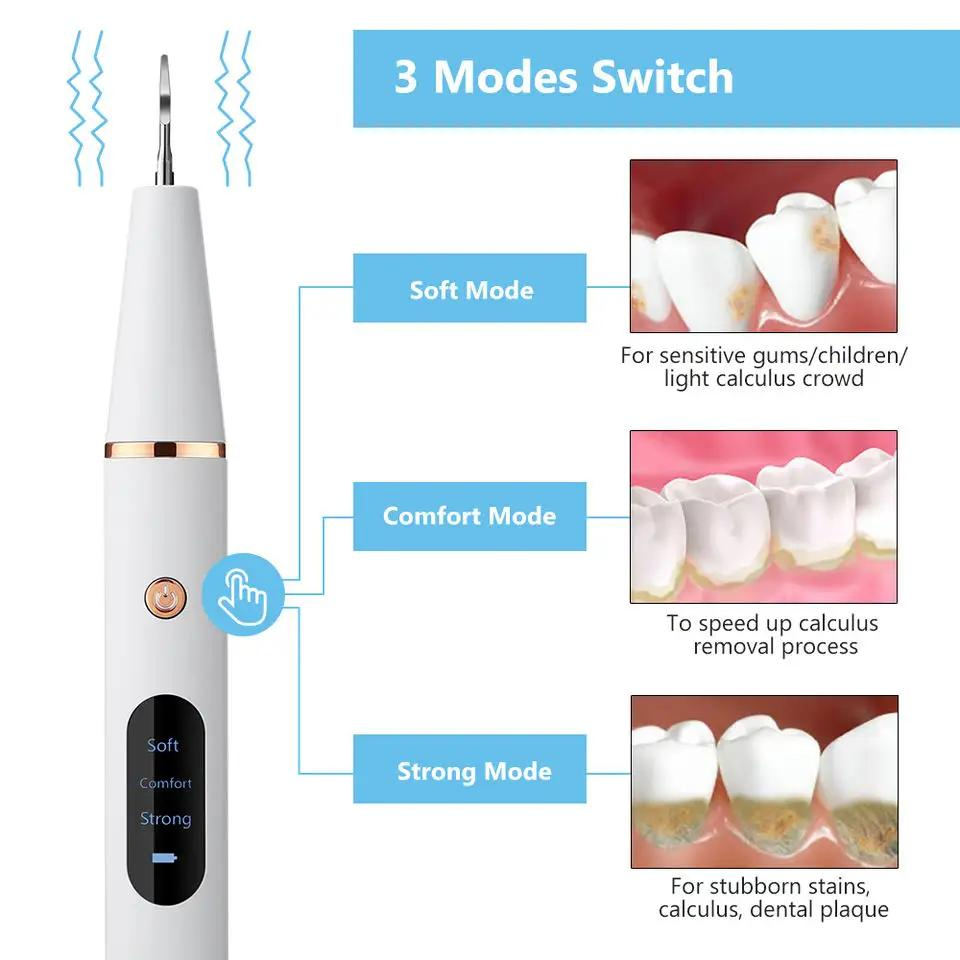 3 Modes Switch

Soft Mode

For sensitive gums/children/ light calculus crowd

Comfort Mode

To speed up calculus removal process

Strong Mode

For stubborn stains, calculus, dental plaque

Soft

Comfort

Strong