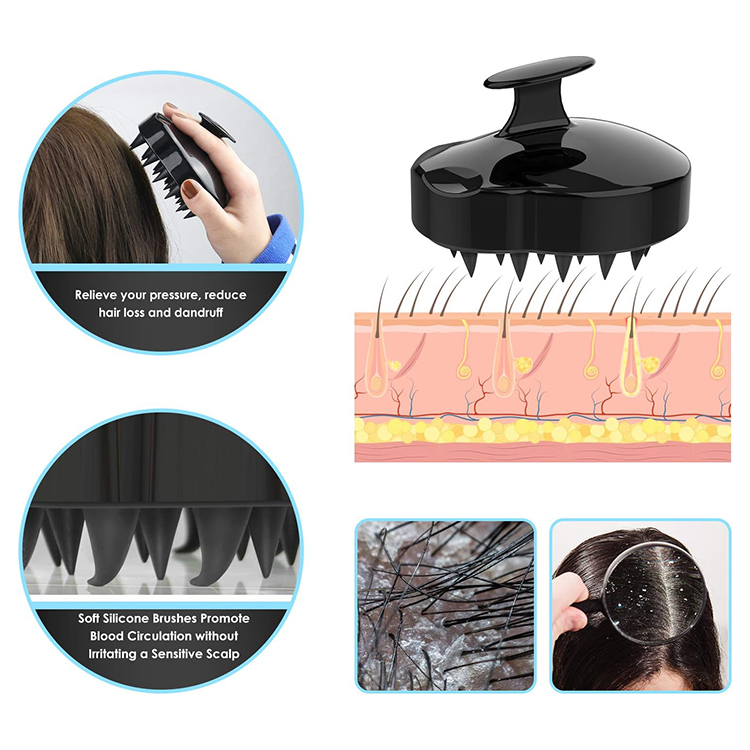 Relieve your pressure, reduce hair loss and dandruff

Soft Silicone Brushes Promote Blood Circulation without Irritating a Sensitive Scalp