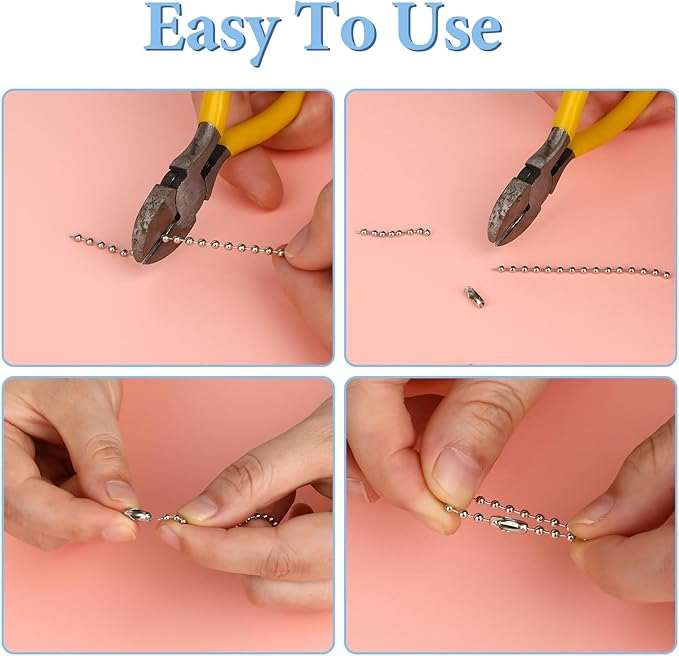 Easy To Use