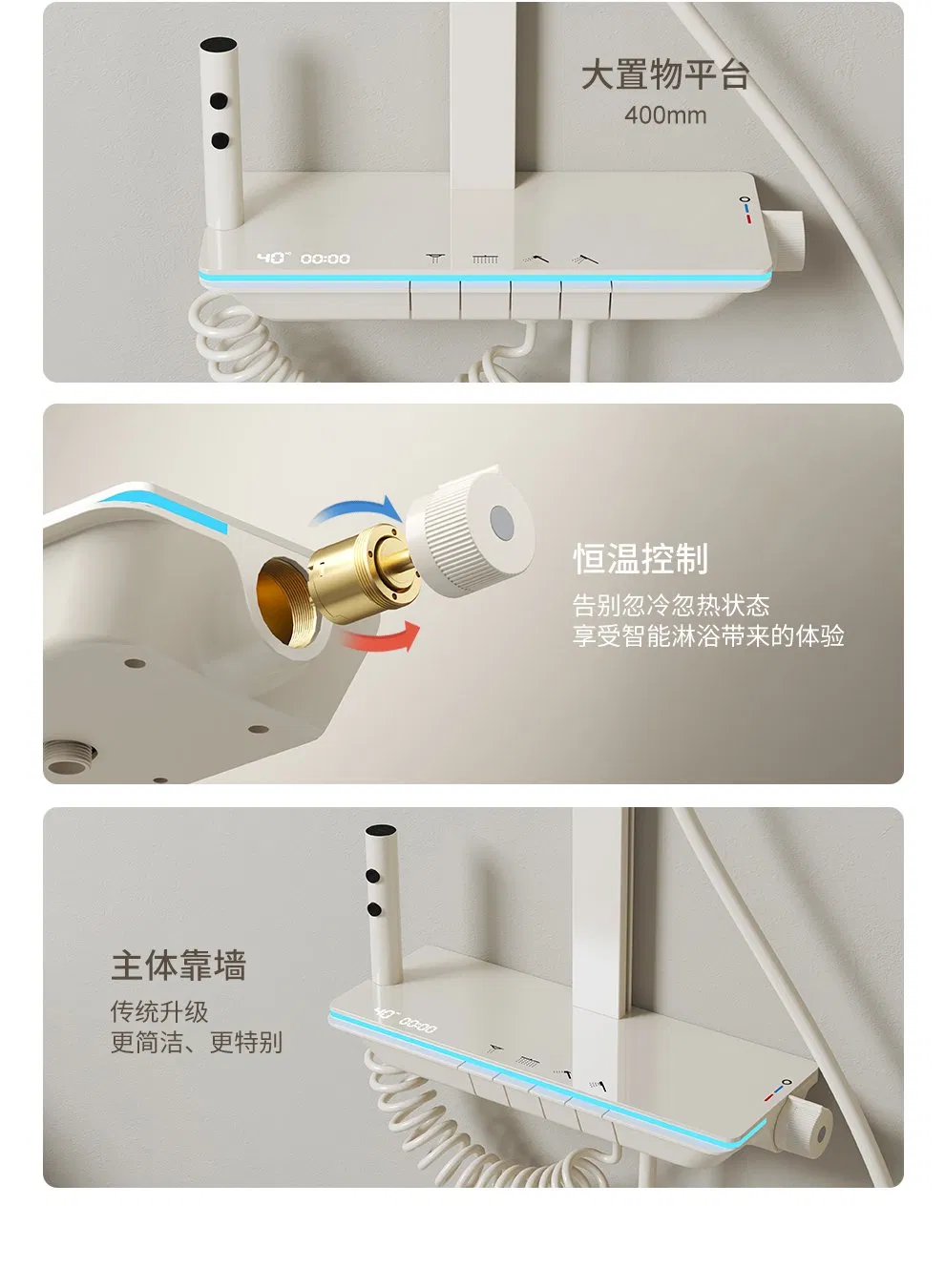 大置物平台
400mm

40° 00:00

恒温控制
告别忽冷忽热状态
享受智能淋浴带来的体验

主体靠墙
传统升级
更简洁、更特别

40° 00:00