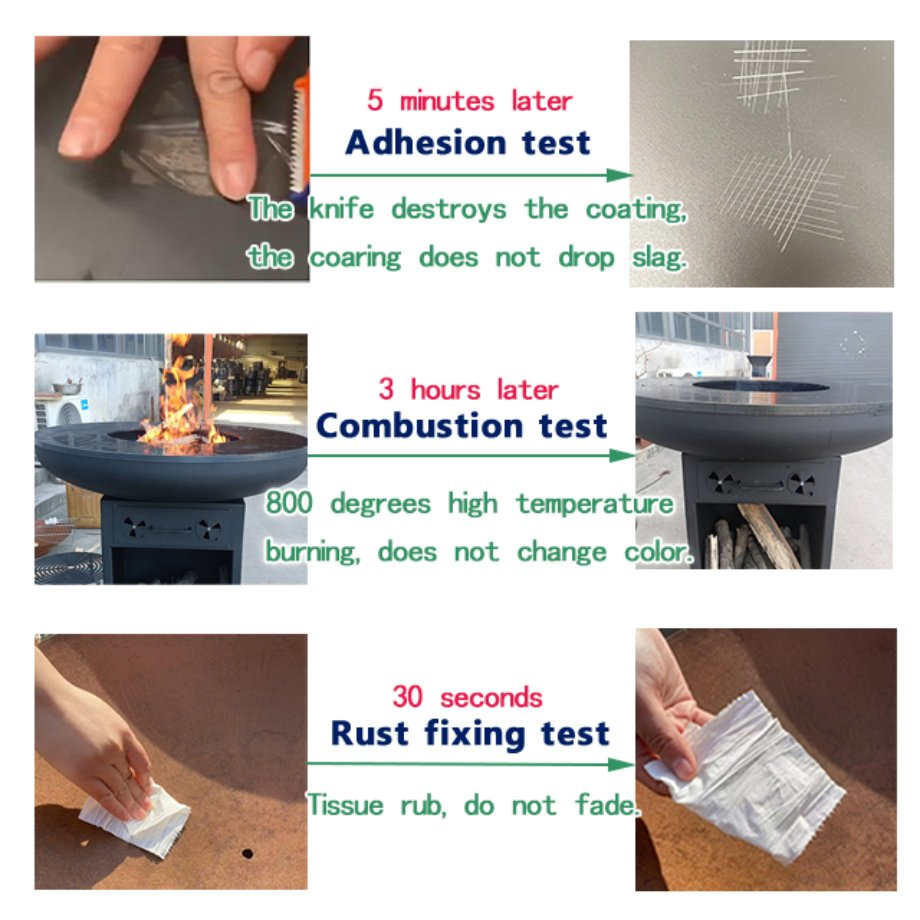 5 minutes later
Adhesion test
The knife destroys the coating, the coaring does not drop slag.

3 hours later
Combustion test
800 degrees high temperature burning, does not change color.

30 seconds
Rust fixing test
Tissue rub, do not fade.