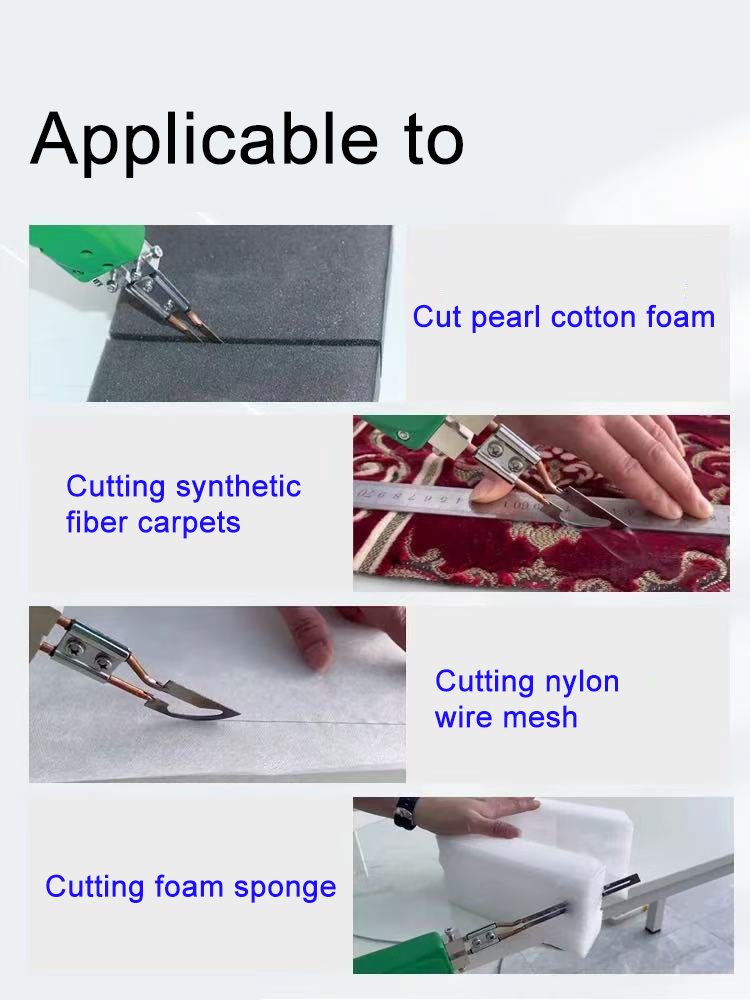 Applicable to

Cut pearl cotton foam

Cutting synthetic fiber carpets

Cutting nylon wire mesh

Cutting foam sponge