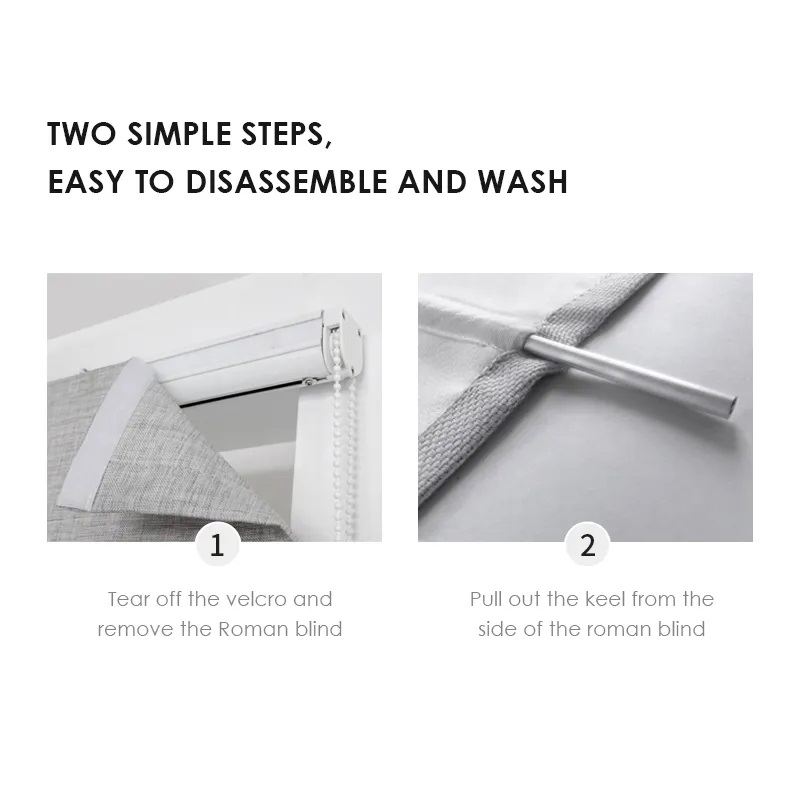 TWO SIMPLE STEPS,
EASY TO DISASSEMBLE AND WASH

1

Tear off the velcro and remove the Roman blind

2

Pull out the keel from the side of the roman blind