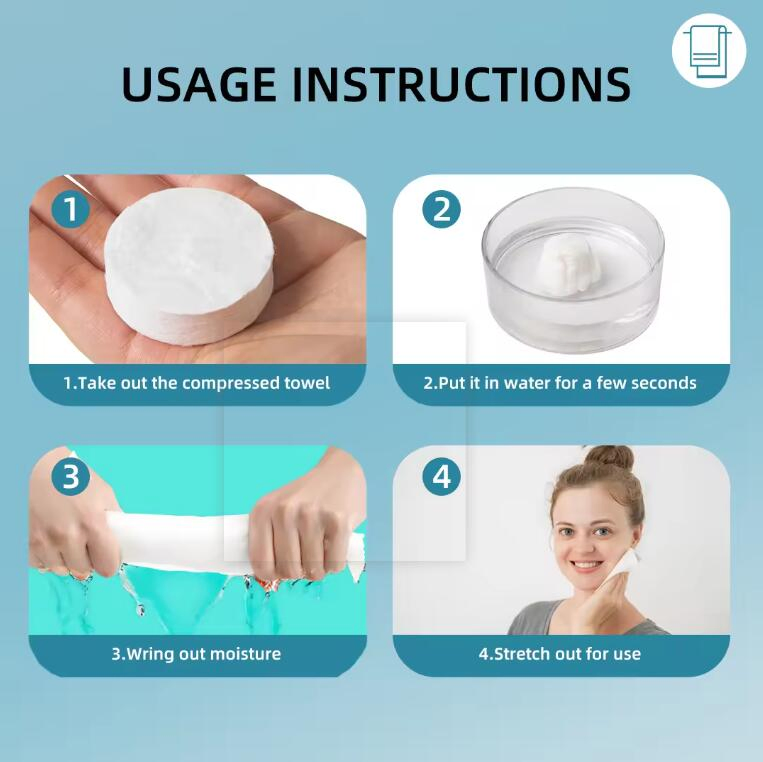 USAGE INSTRUCTIONS

1

1.Take out the compressed towel

2

2.Put it in water for a few seconds

3

3.Wring out moisture

4

4.Stretch out for use