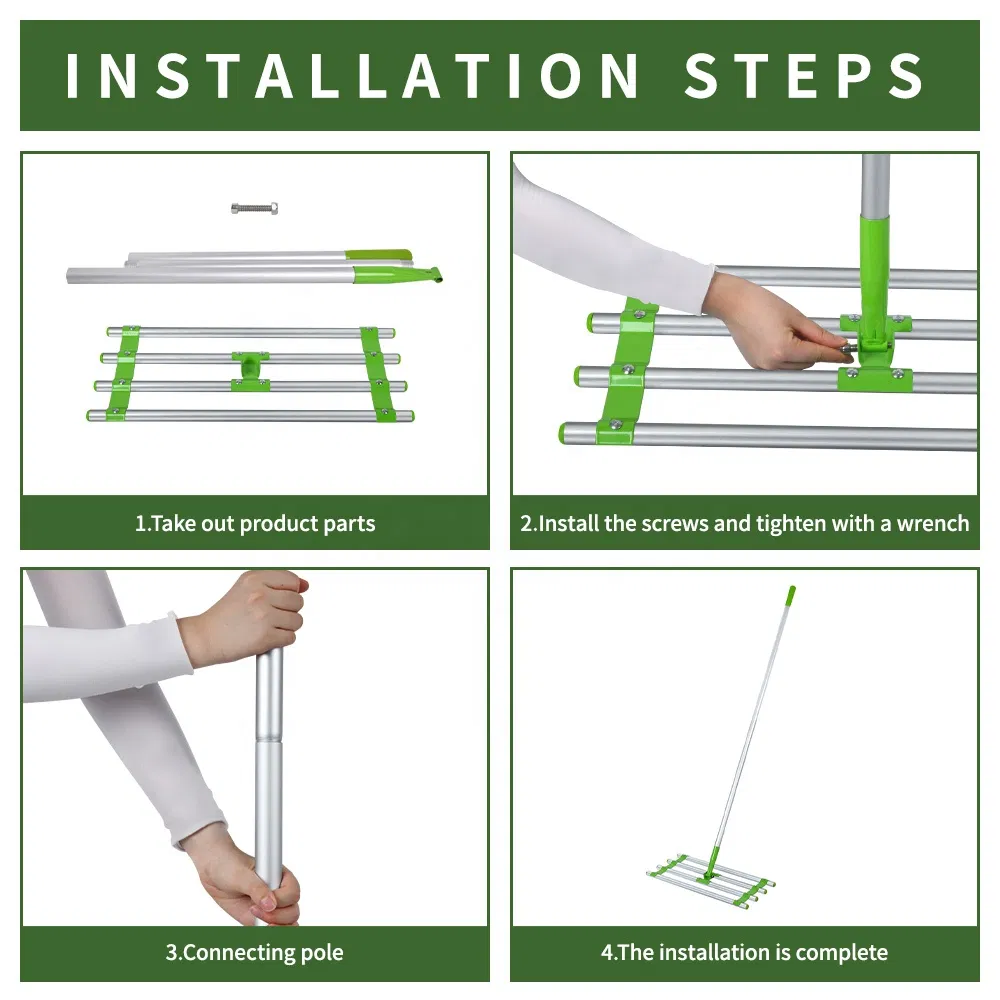 INSTALLATION STEPS

1.Take out product parts

2.Install the screws and tighten with a wrench

3.Connecting pole

4.The installation is complete