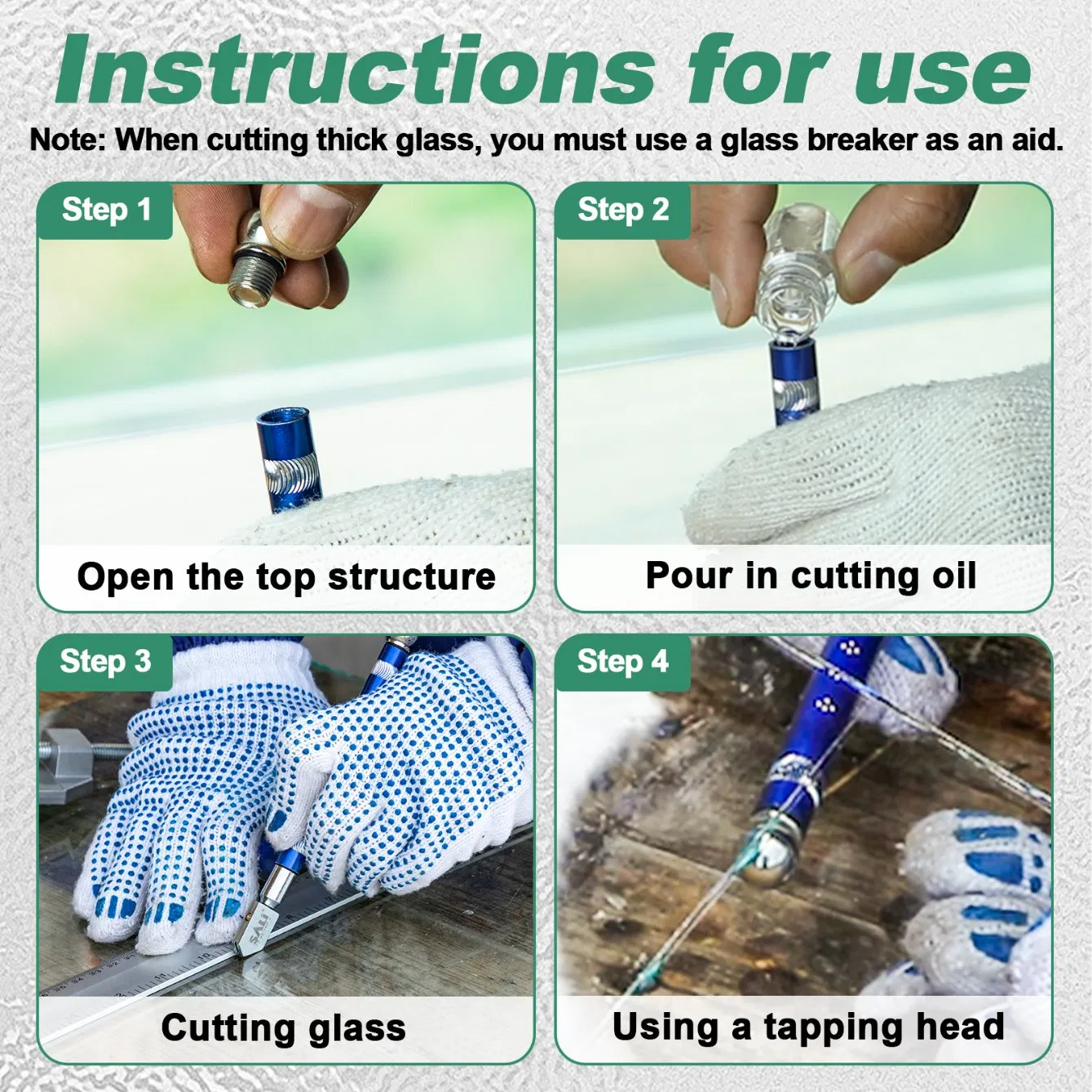 Instructions for use

Note: When cutting thick glass, you must use a glass breaker as an aid.

Step 1

Open the top structure

Step 2

Pour in cutting oil

Step 3

SALI

Cutting glass

Step 4

Using a tapping head