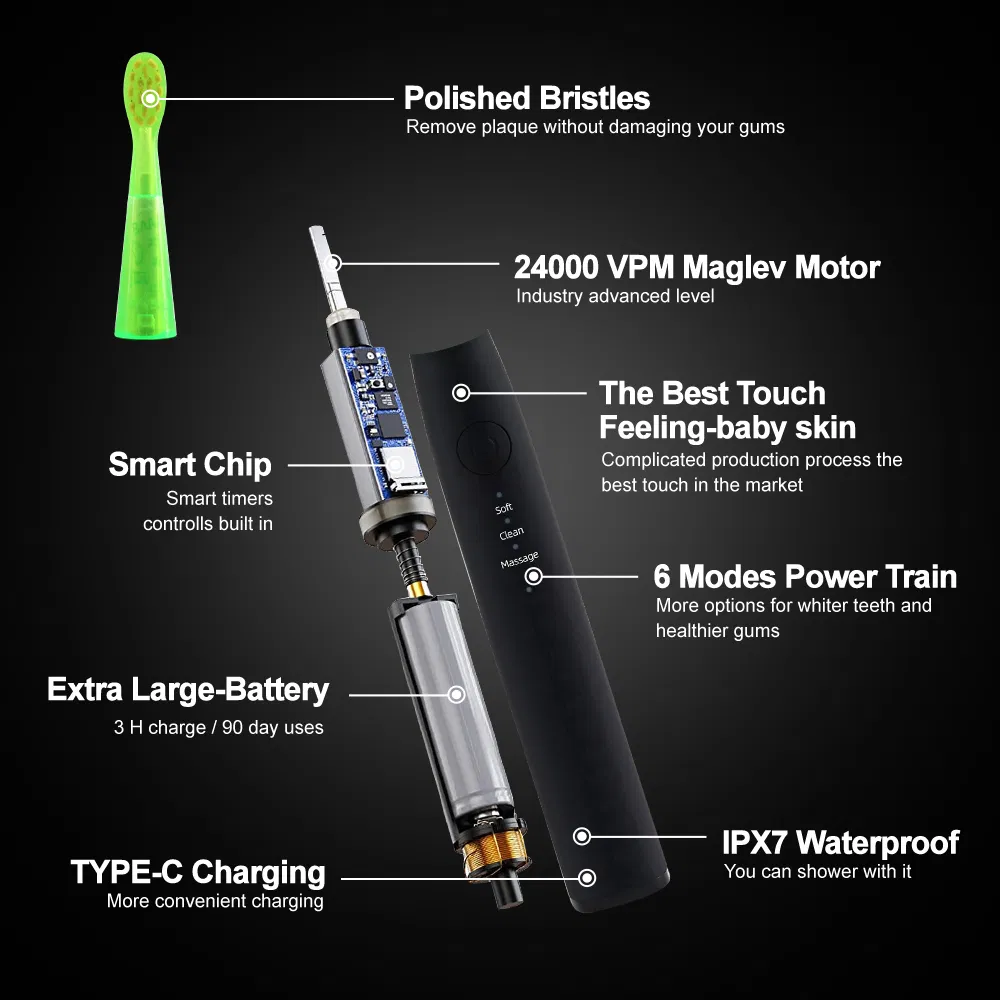 Polished Bristles
Remove plaque without damaging your gums

24000 VPM Maglev Motor
Industry advanced level

The Best Touch Feeling-baby skin
Complicated production process the best touch in the market

Smart Chip
Smart timers controlls built in

Soft
Clean
Massage

6 Modes Power Train
More options for whiter teeth and healthier gums

Extra Large-Battery
3 H charge / 90 day uses

IPX7 Waterproof
You can shower with it

TYPE-C Charging
More convenient charging