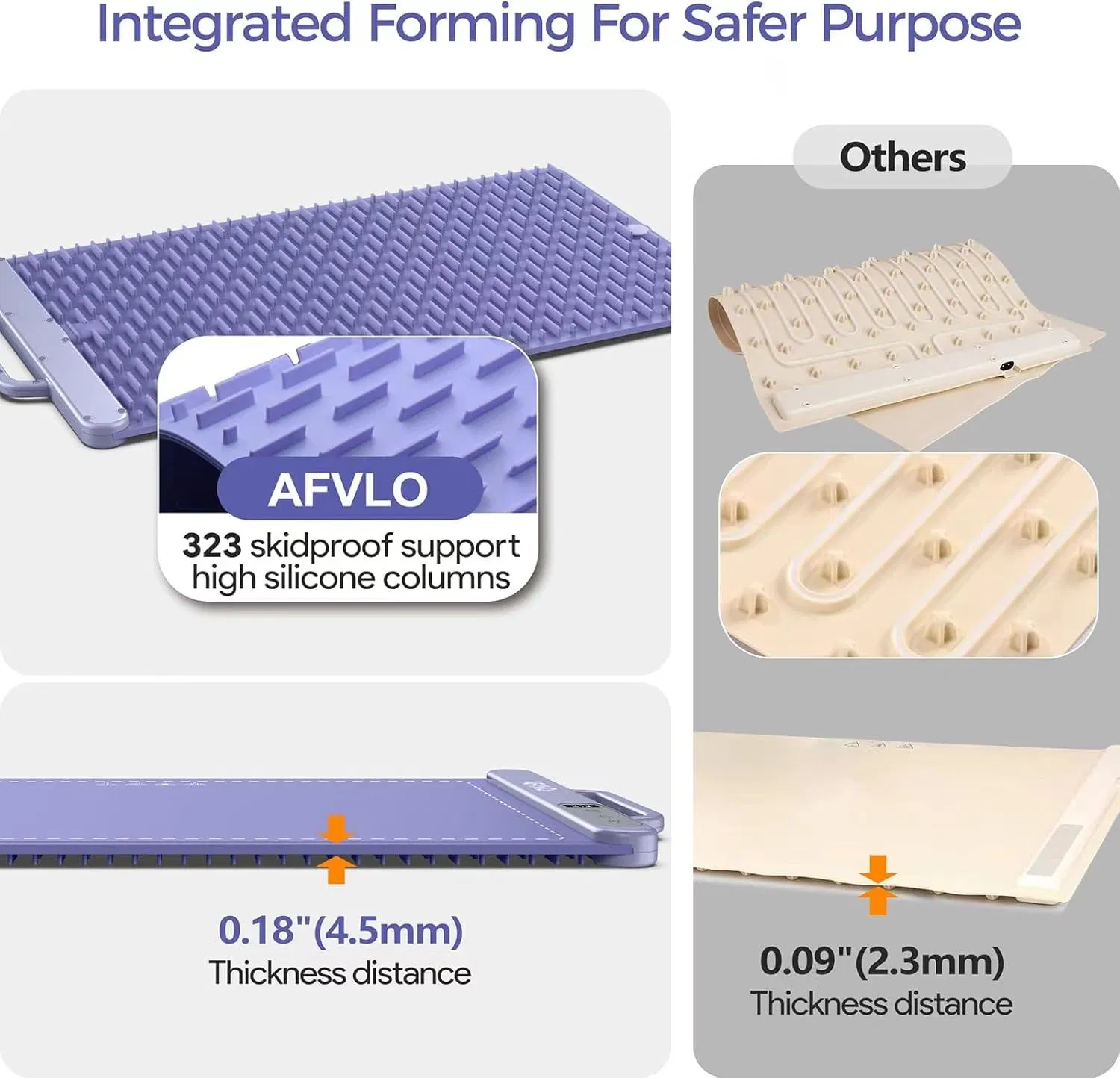 Integrated Forming For Safer Purpose

AFVLO

323 skidproof support high silicone columns

0.18"(4.5mm)
Thickness distance

Others

0.09"(2.3mm)
Thickness distance