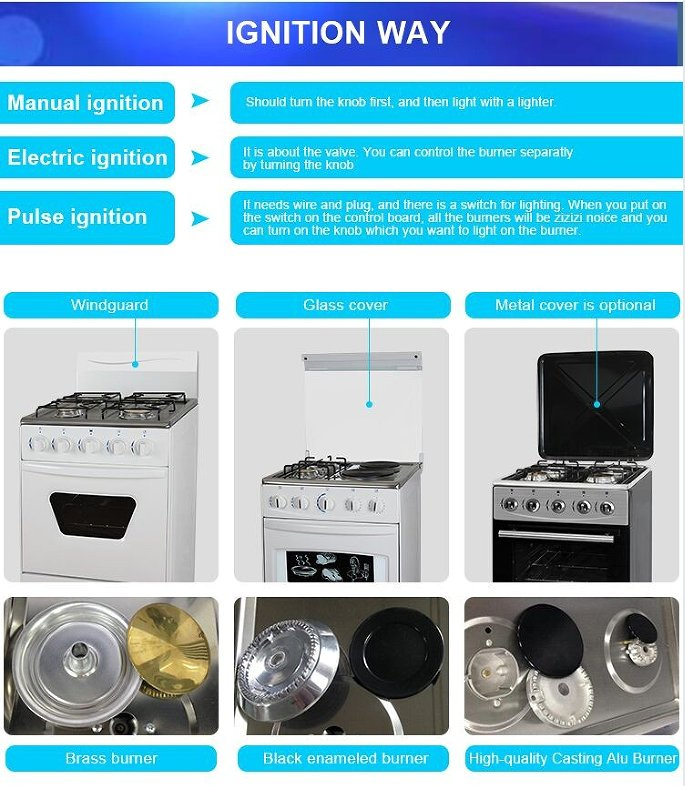 IGNITION WAY

Manual ignition

Should turn the knob first, and then light with a lighter.

Electric ignition

It is about the valve. You can control the burner separatly by turning the knob

Pulse ignition

It needs wire and plug, and there is a switch for lighting. When you put on the switch on the control board, all the burners will be zizizi noice and you can turn on the knob which you want to light on the burner.

Windguard

Glass cover

Metal cover is optional

Brass burner

Black enameled burner

High-quality Casting Alu Burner